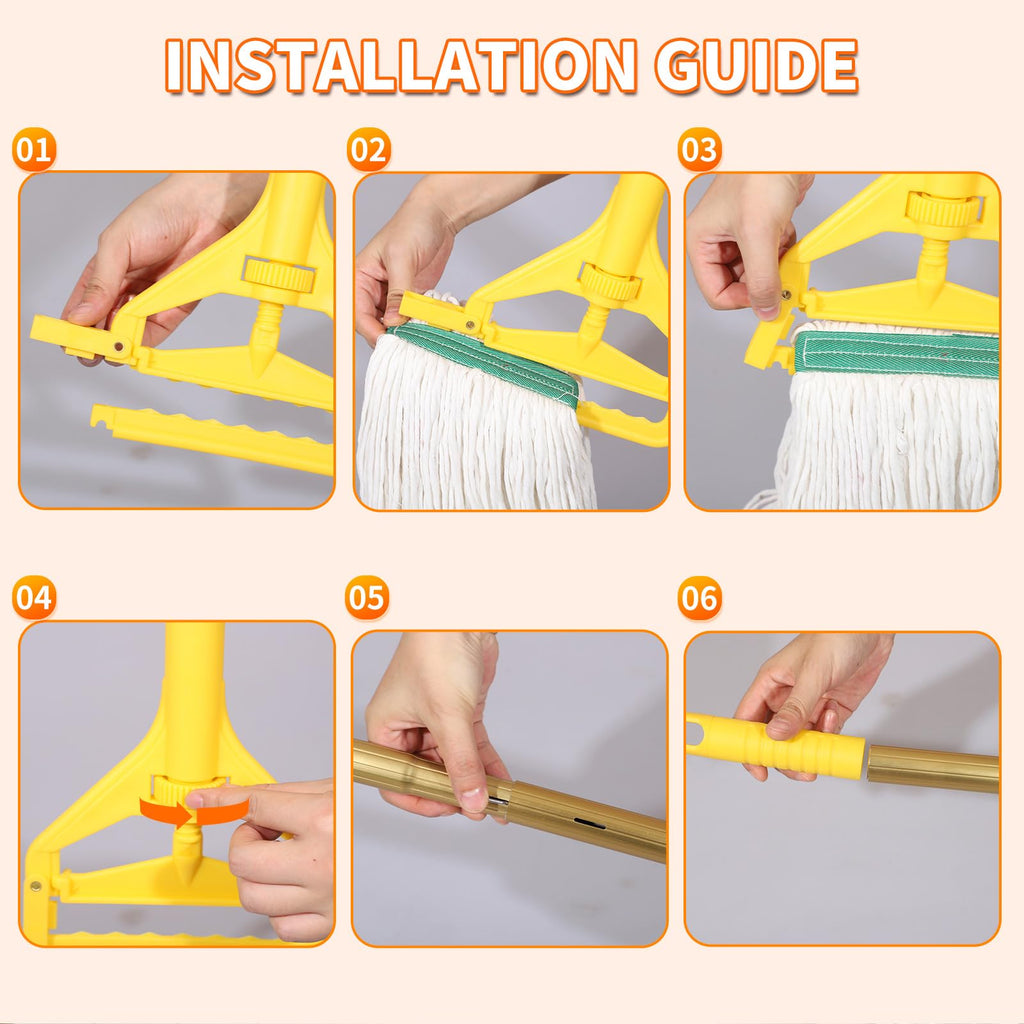 INSTALLATION GUIDE

01

02

03

04

05

06