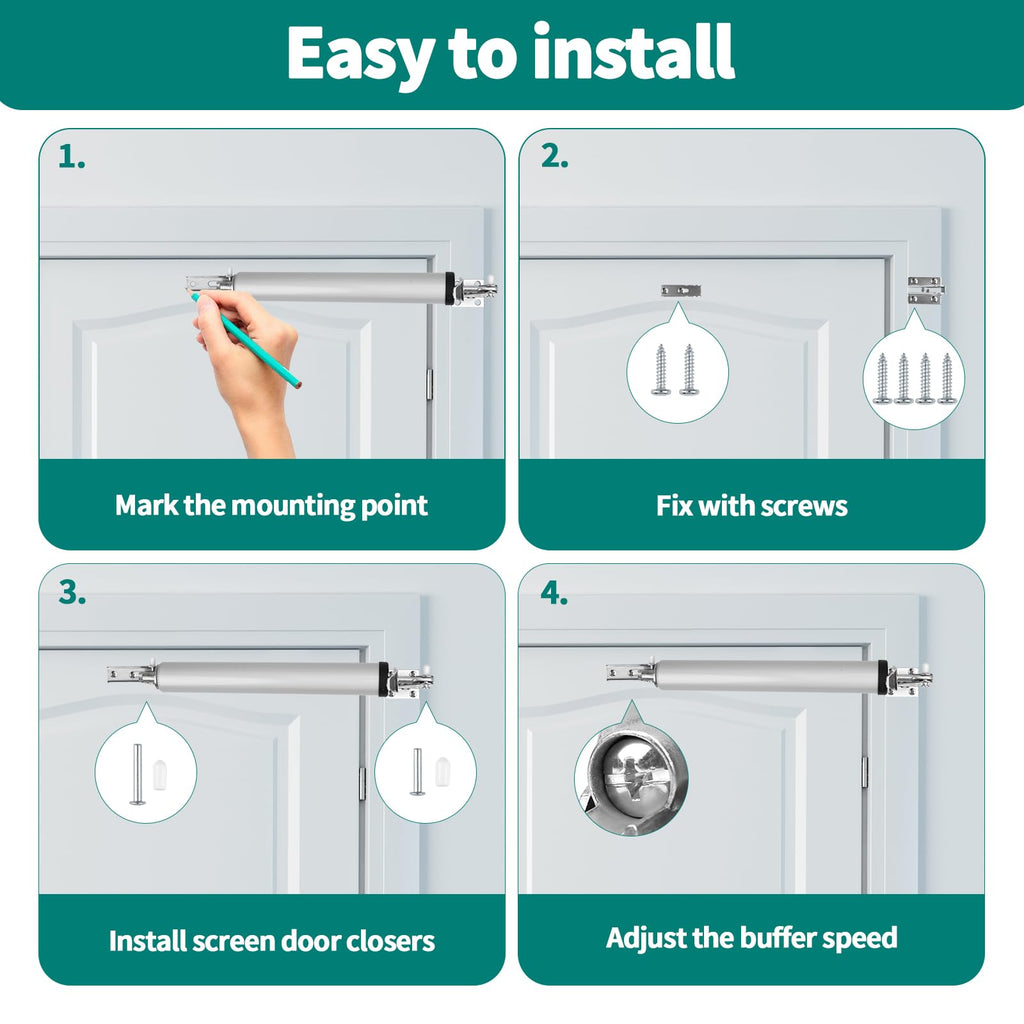 Easy to install

1.

Mark the mounting point

2.

Fix with screws

3.

Install screen door closers

4.

Adjust the buffer speed