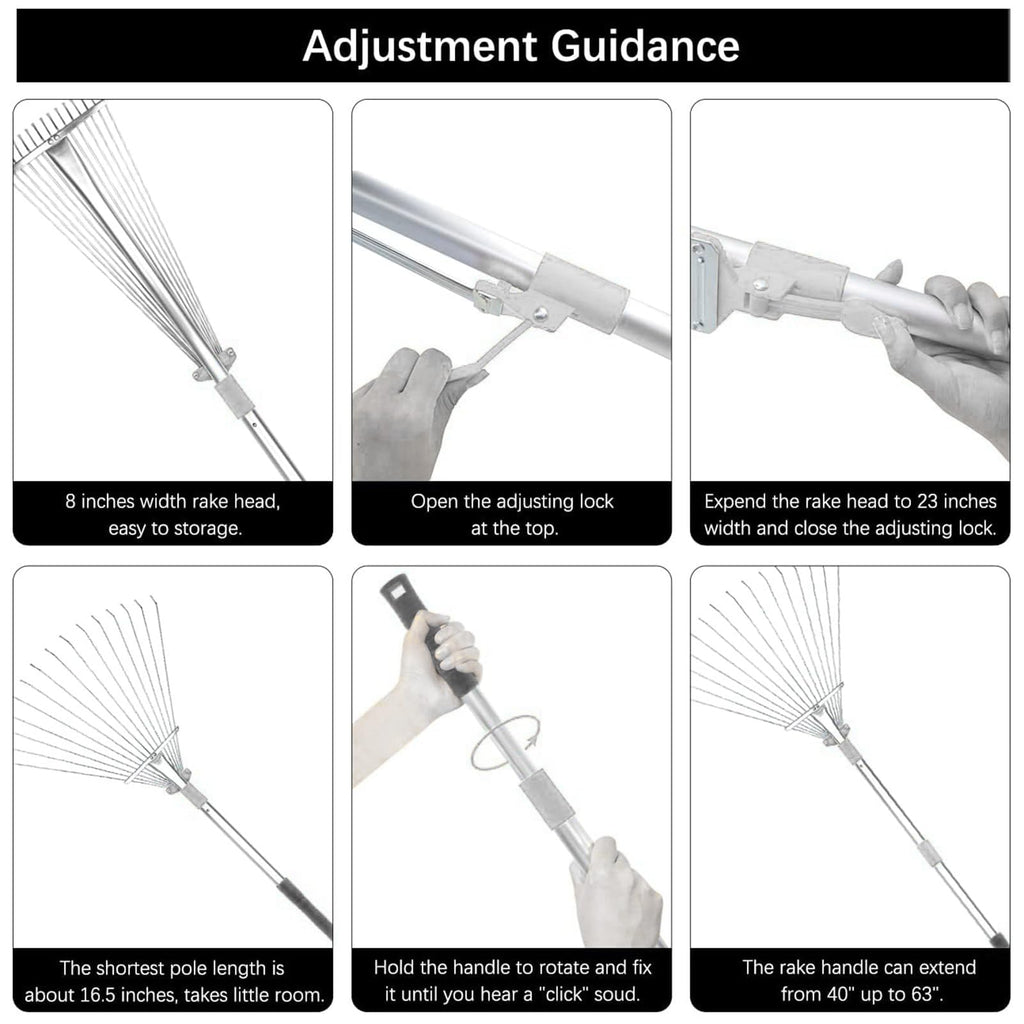 Adjustment Guidance

8 inches width rake head, easy to storage.

Open the adjusting lock at the top.

Expend the rake head to 23 inches width and close the adjusting lock.

The shortest pole length is about 16.5 inches, takes little room.

Hold the handle to rotate and fix it until you hear a "click" soud.

The rake handle can extend from 40" up to 63".