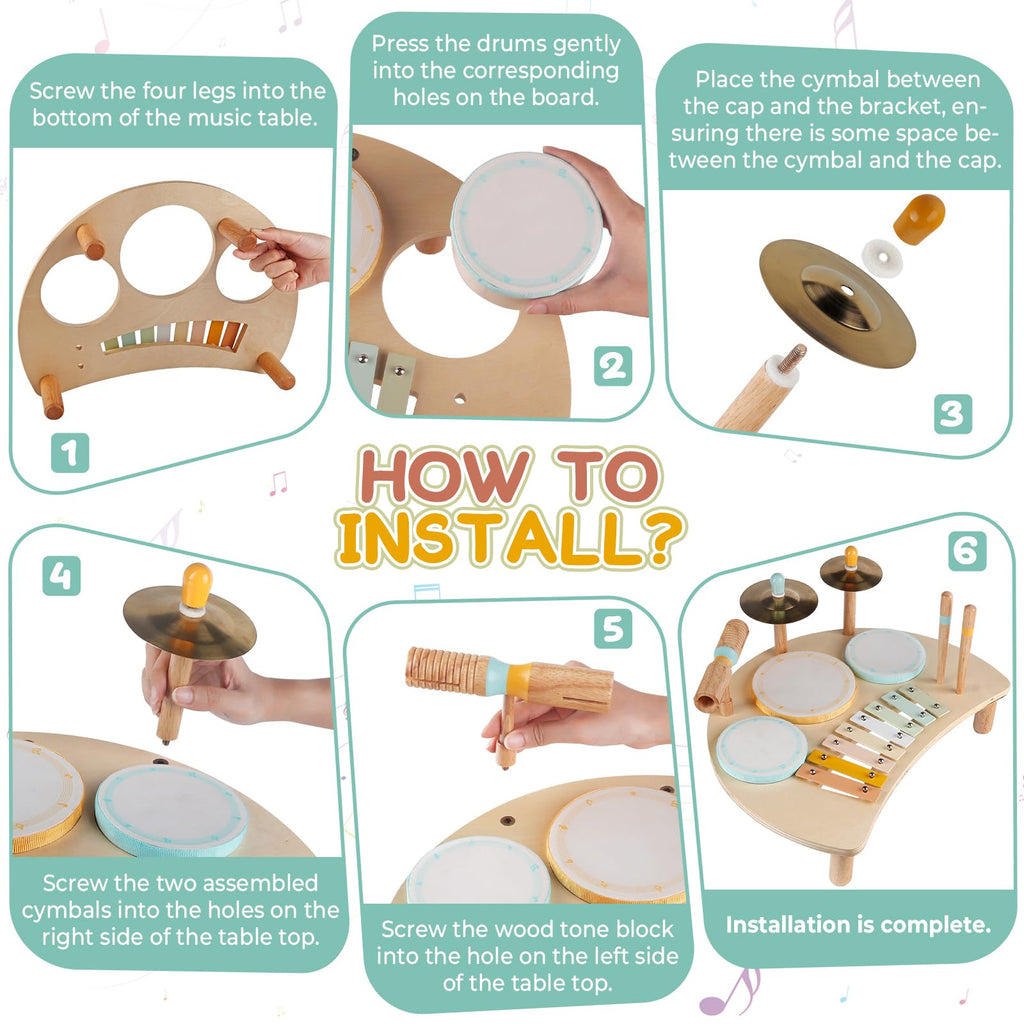 Screw the four legs into the bottom of the music table.

1

Press the drums gently into the corresponding holes on the board.

2

Place the cymbal between the cap and the bracket, ensuring there is some space between the cymbal and the cap.

3

HOW TO INSTALL?

4

Screw the two assembled cymbals into the holes on the right side of the table top.

5

Screw the wood tone block into the hole on the left side of the table top.

6

Installation is complete.