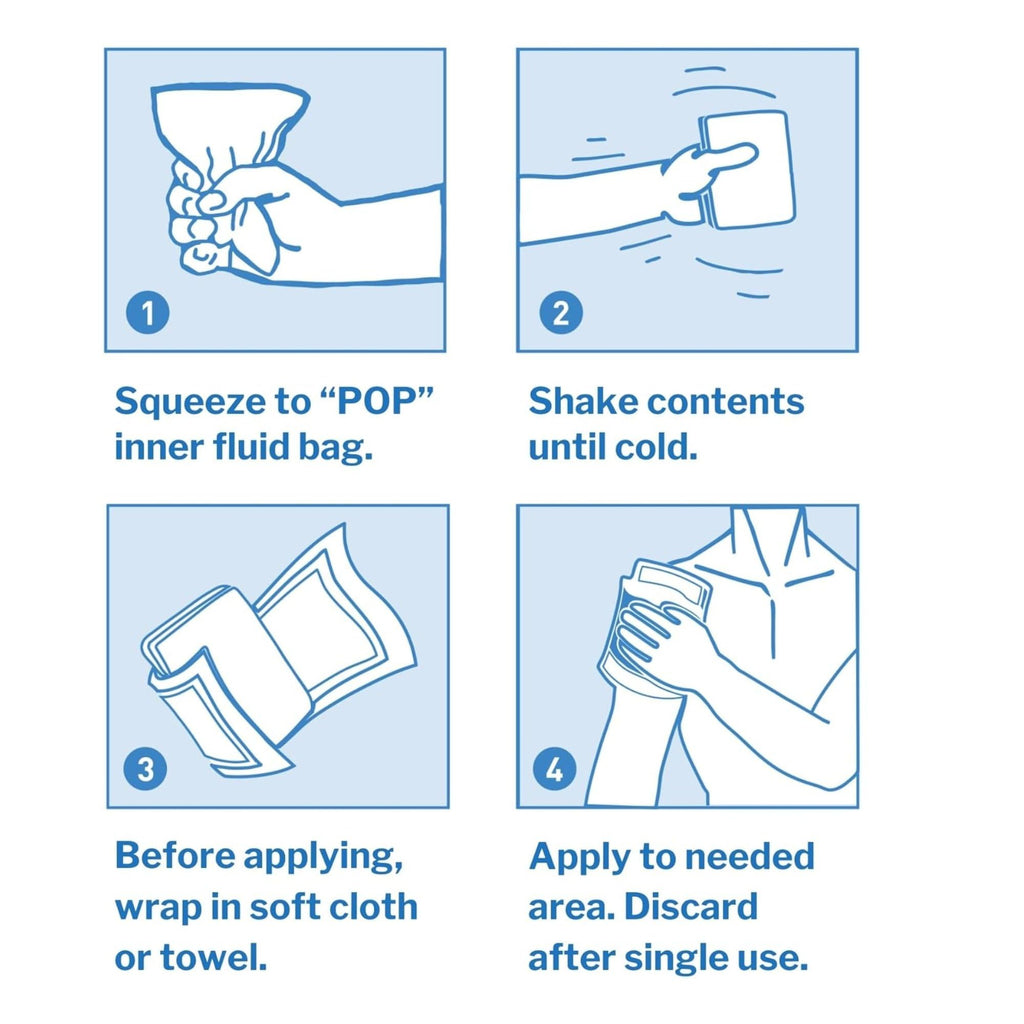 1

Squeeze to “POP” inner fluid bag.

2

Shake contents until cold.

3

Before applying, wrap in soft cloth or towel.

4

Apply to needed area. Discard after single use.