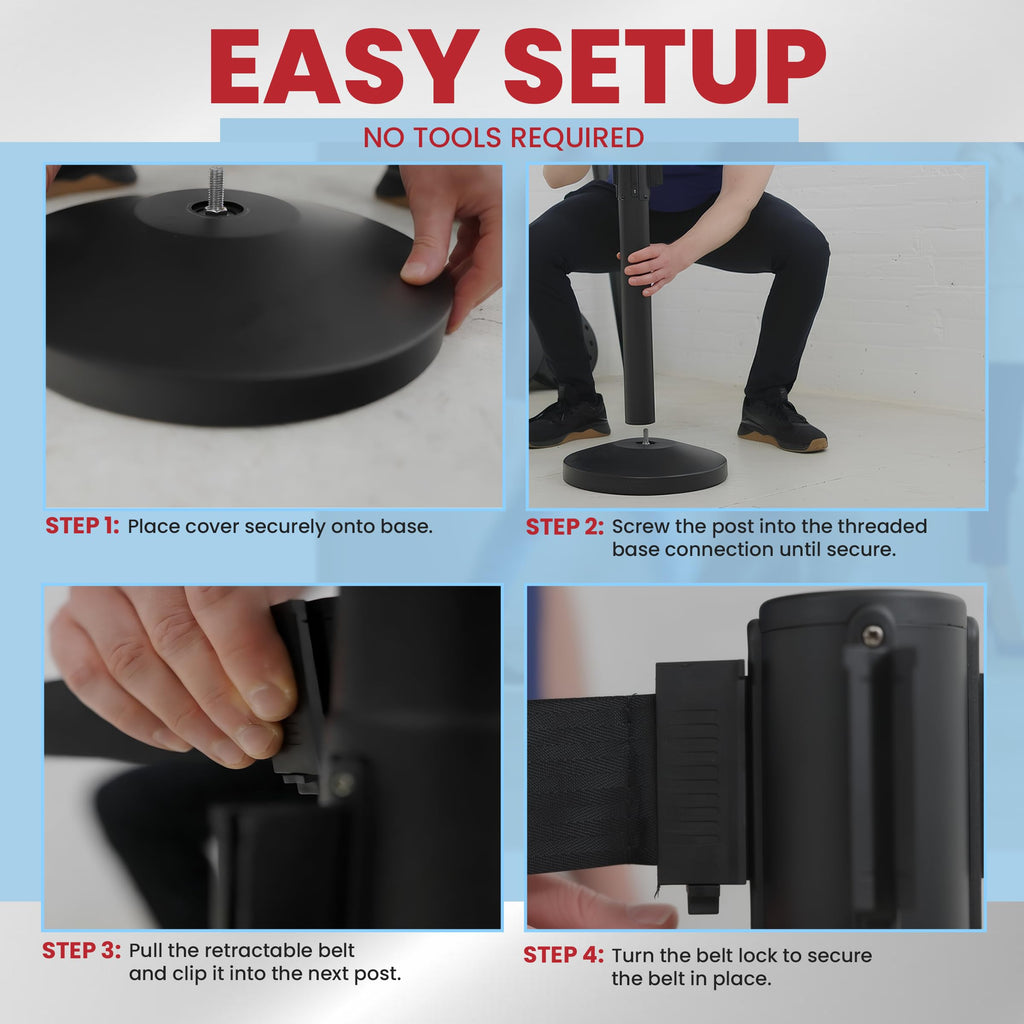 EASY SETUP

NO TOOLS REQUIRED

STEP 1: Place cover securely onto base.

STEP 2: Screw the post into the threaded base connection until secure.

STEP 3: Pull the retractable belt and clip it into the next post.

STEP 4: Turn the belt lock to secure the belt in place.