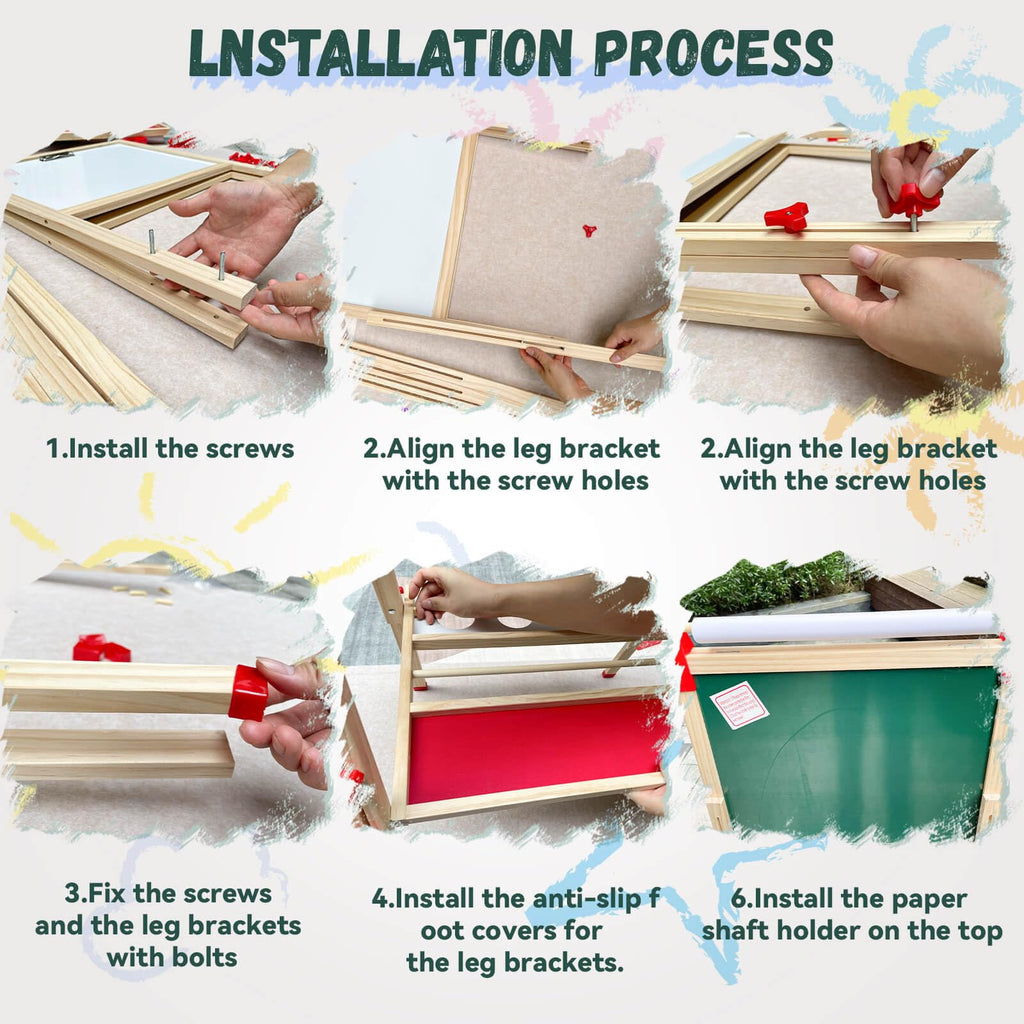 LNSTALLATION PROCESS

1.Install the screws

2.Align the leg bracket with the screw holes

2.Align the leg bracket with the screw holes

3.Fix the screws and the leg brackets with bolts

4.Install the anti-slip f oot covers for the leg brackets.

6.Install the paper shaft holder on the top