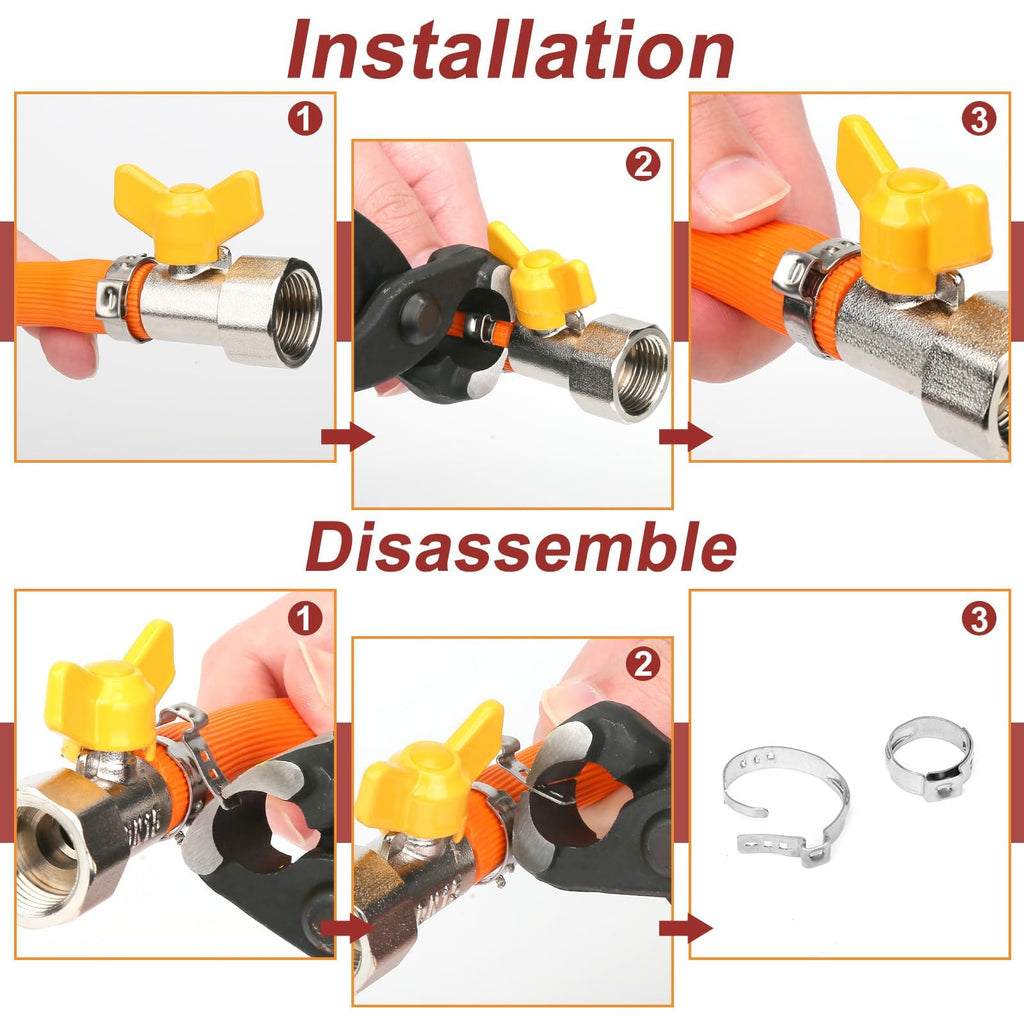 Installation

1

2

3

Disassemble

1

2

3