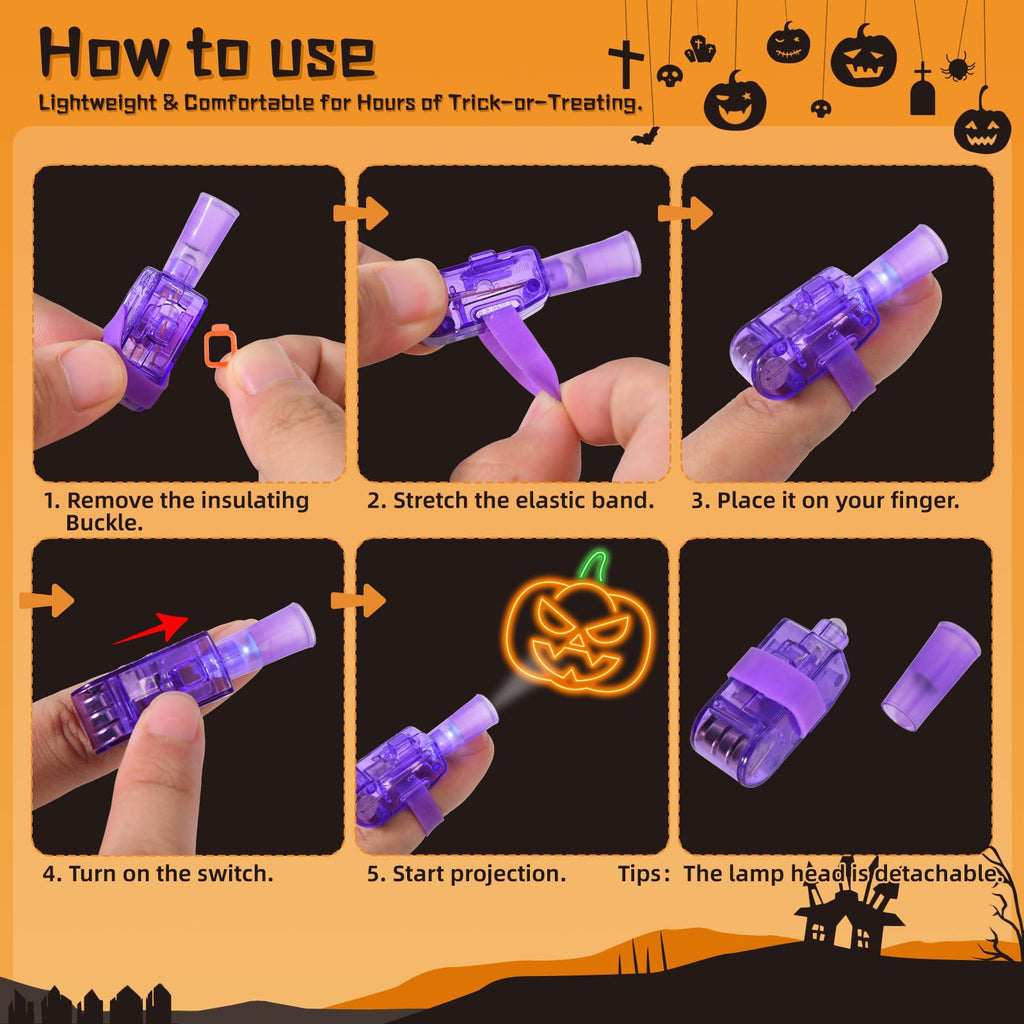 How to use

Lightweight & Comfortable for Hours of Trick-or-Treating.

1. Remove the insulatihg Buckle.

2. Stretch the elastic band.

3. Place it on your finger.

4. Turn on the switch.

5. Start projection.

Tips: The lamp head is detachable.