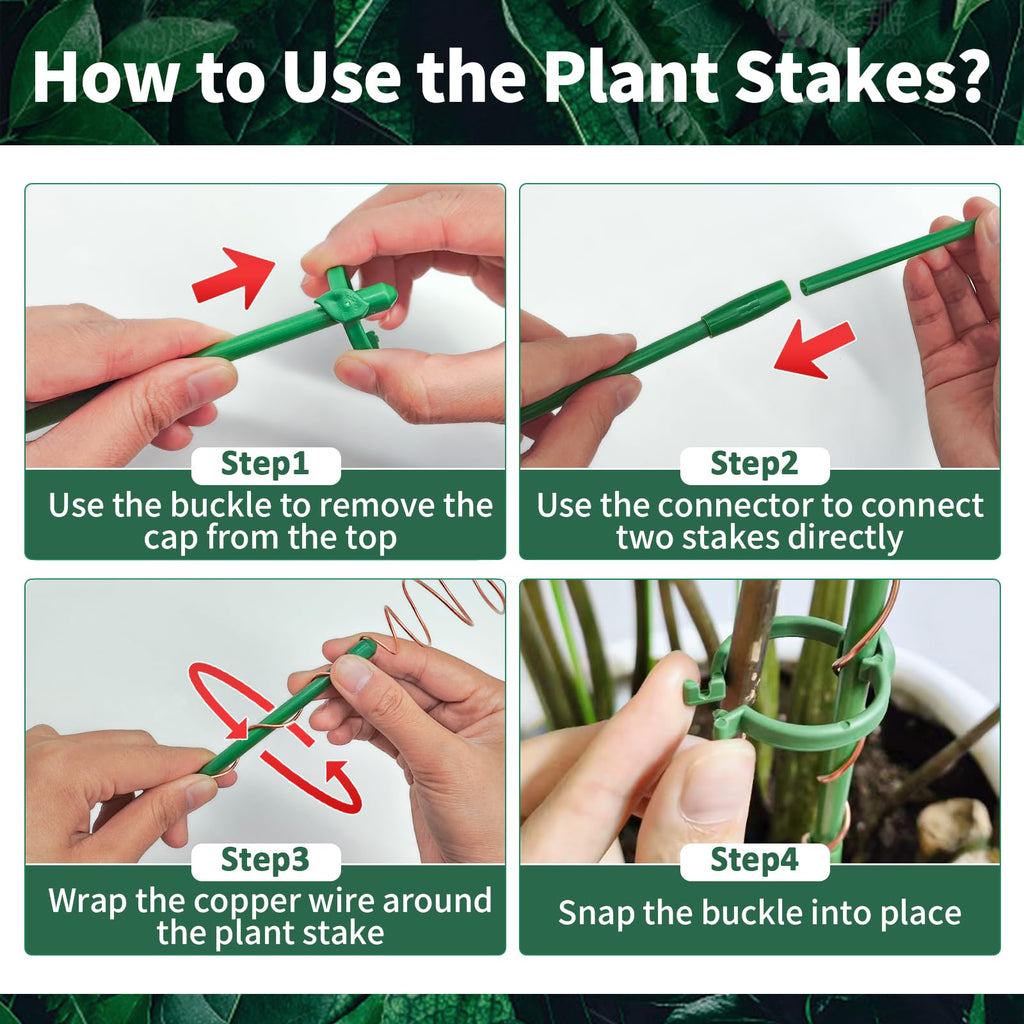 How to Use the Plant Stakes?

Step1
Use the buckle to remove the cap from the top

Step2
Use the connector to connect two stakes directly

Step3
Wrap the copper wire around the plant stake

Step4
Snap the buckle into place