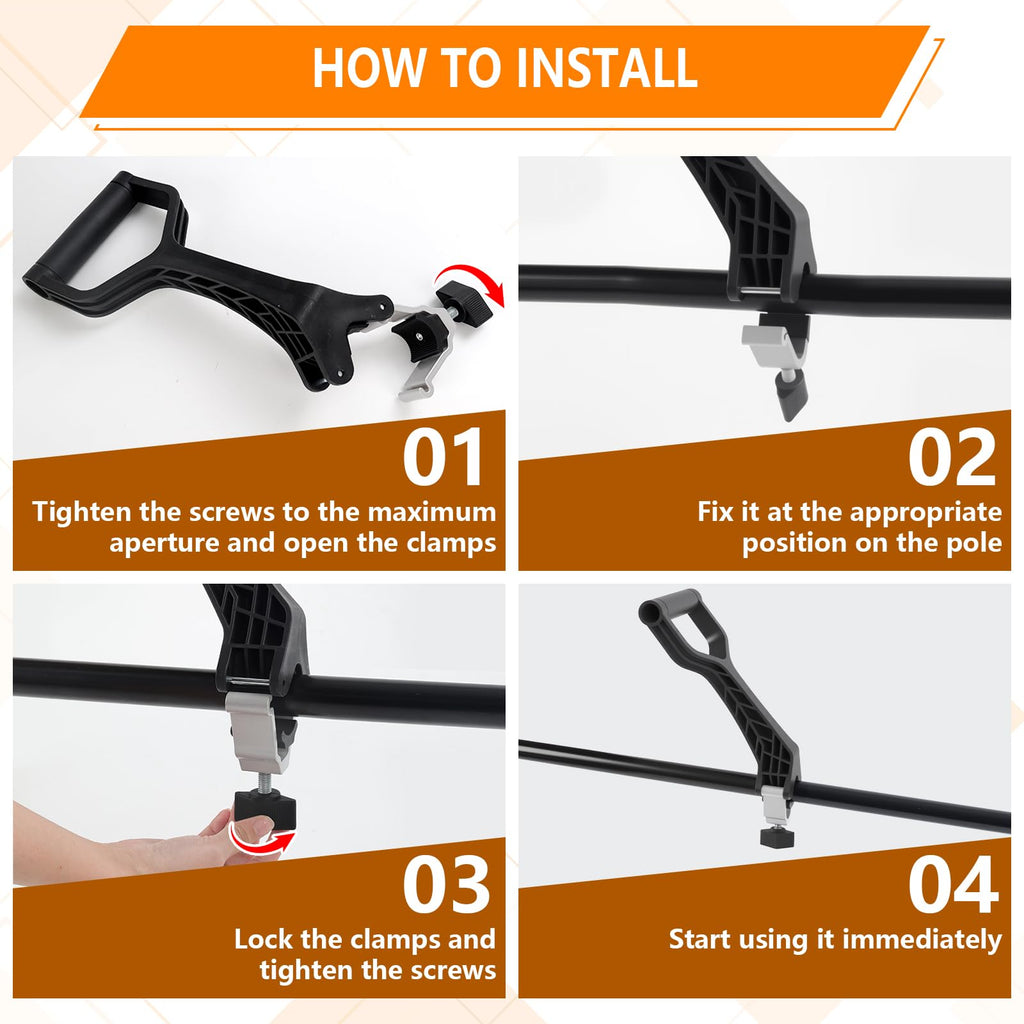 HOW TO INSTALL

01
Tighten the screws to the maximum aperture and open the clamps

02
Fix it at the appropriate position on the pole

03
Lock the clamps and tighten the screws

04
Start using it immediately