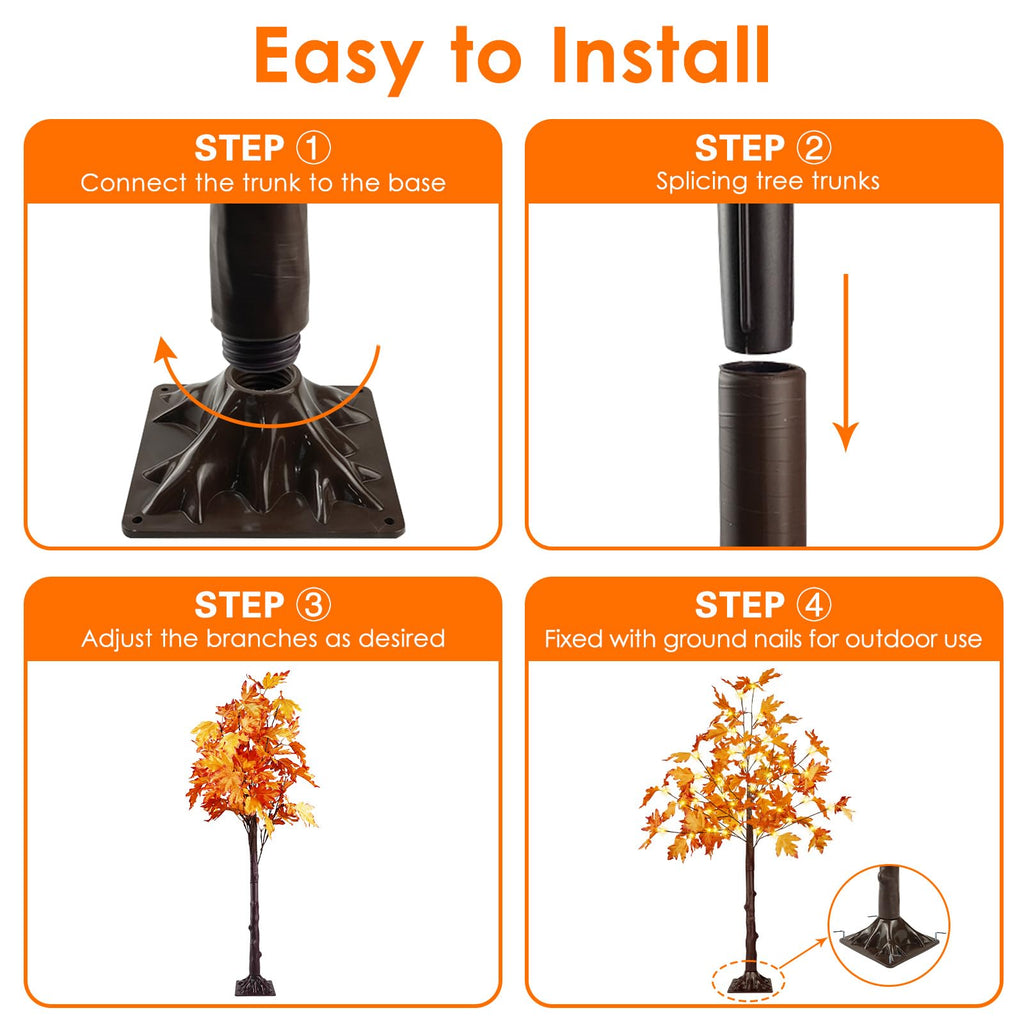 Easy to Install

STEP ①
Connect the trunk to the base

STEP ②
Splicing tree trunks

STEP ③
Adjust the branches as desired

STEP ④
Fixed with ground nails for outdoor use