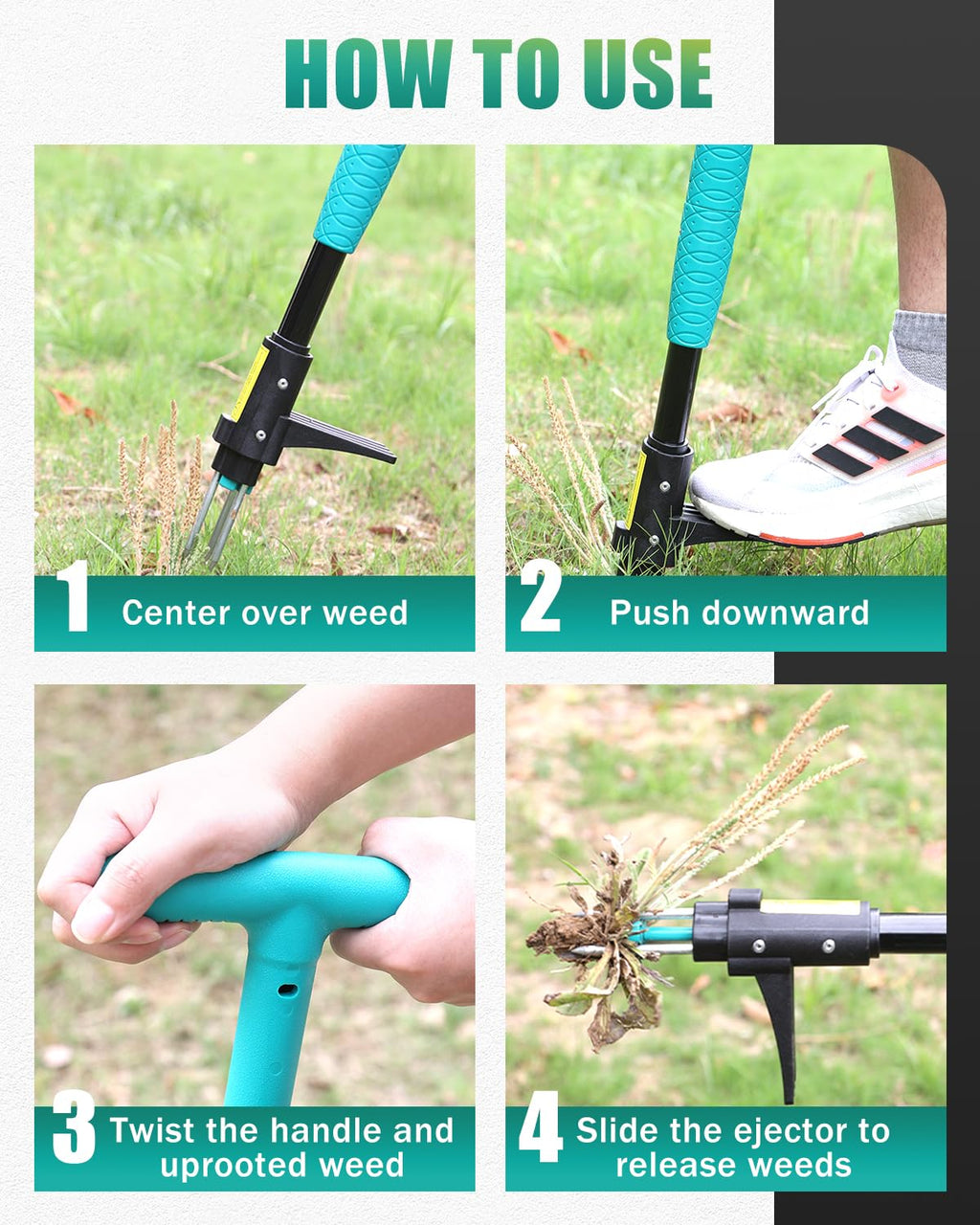 HOW TO USE

1 Center over weed

2 Push downward

3 Twist the handle and uprooted weed

4 Slide the ejector to release weeds