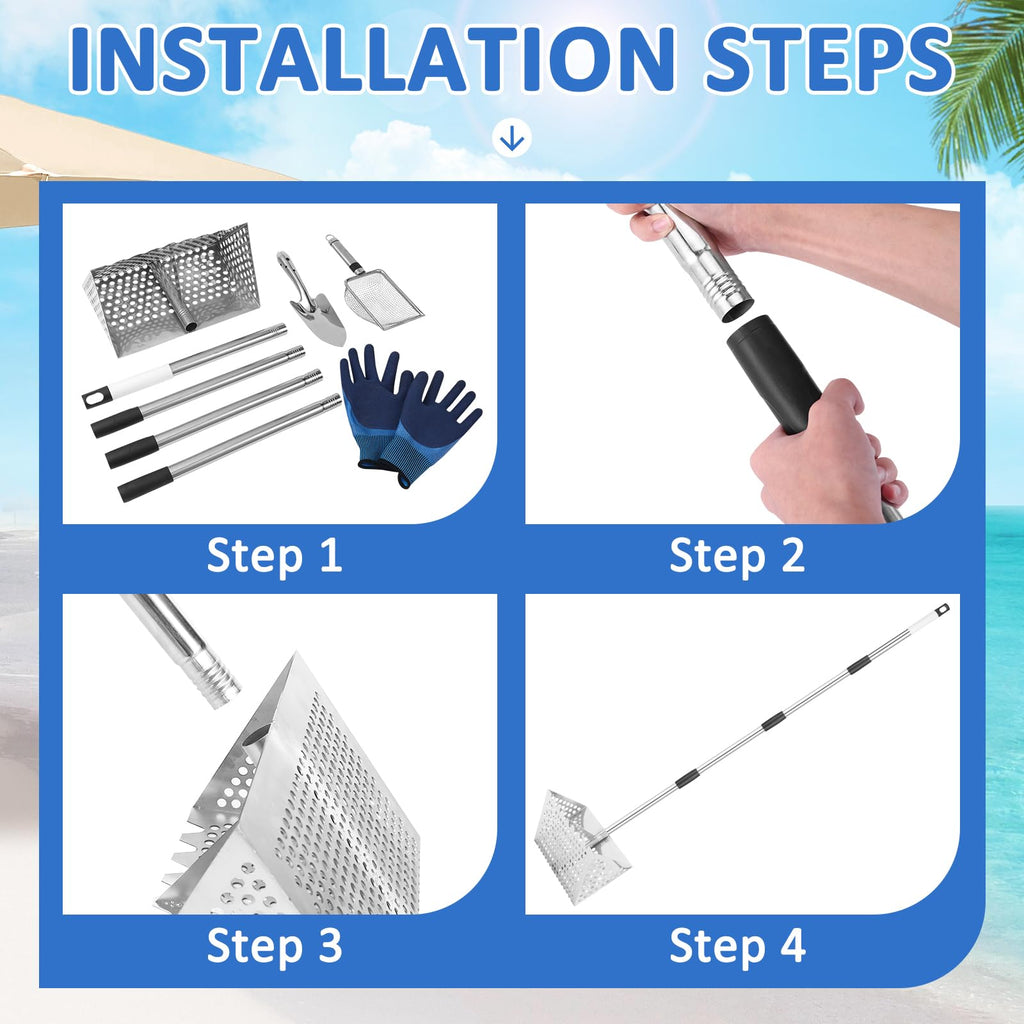 INSTALLATION STEPS

Step 1

Step 2

Step 3

Step 4