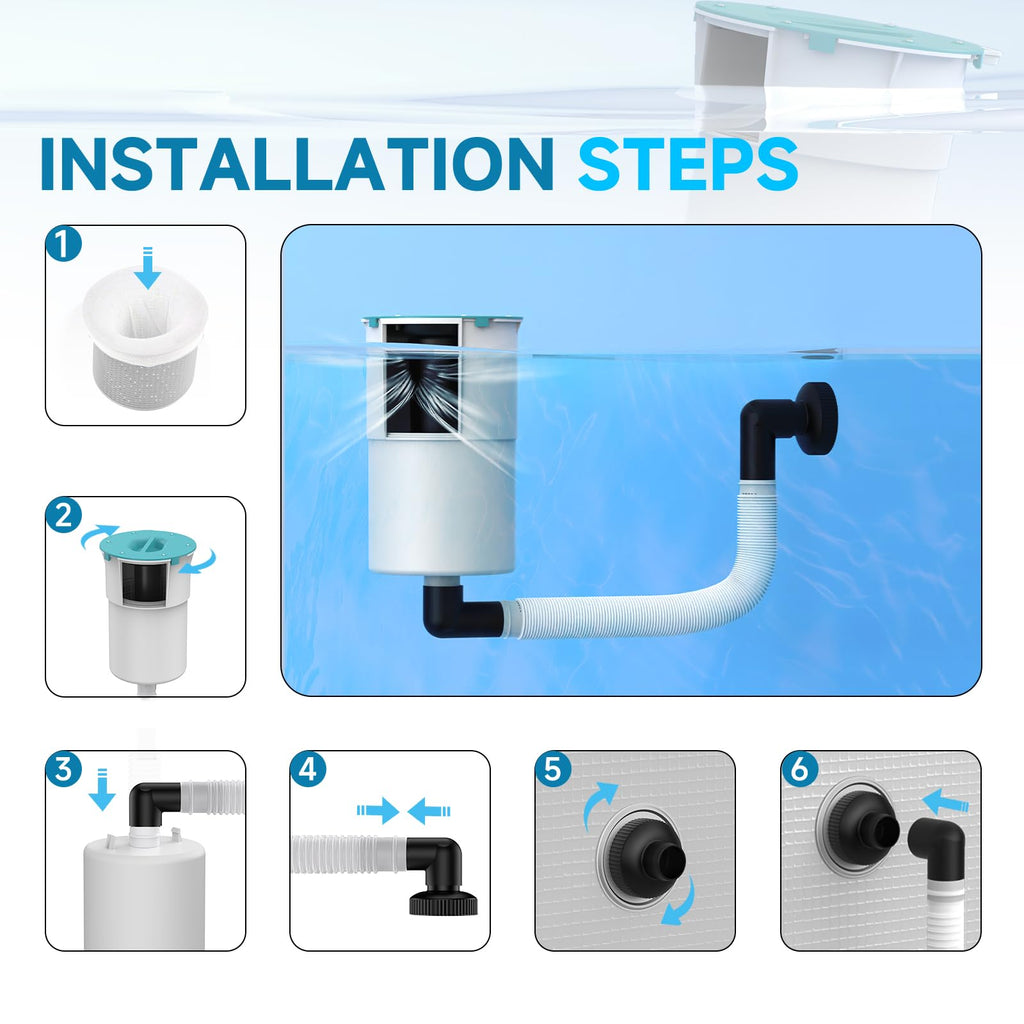 INSTALLATION STEPS

1

2

3

4

5

6