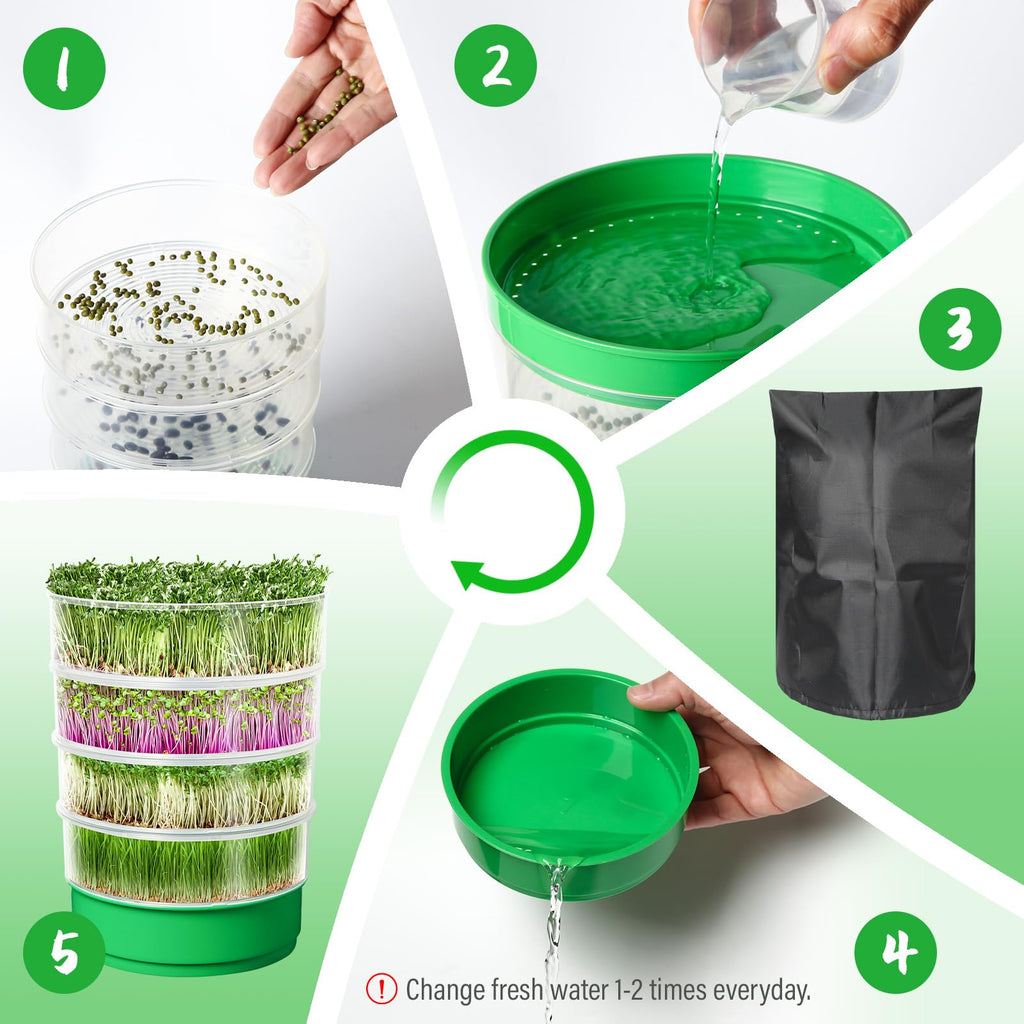 1

2

3

5

4

! Change fresh water 1-2 times everyday.