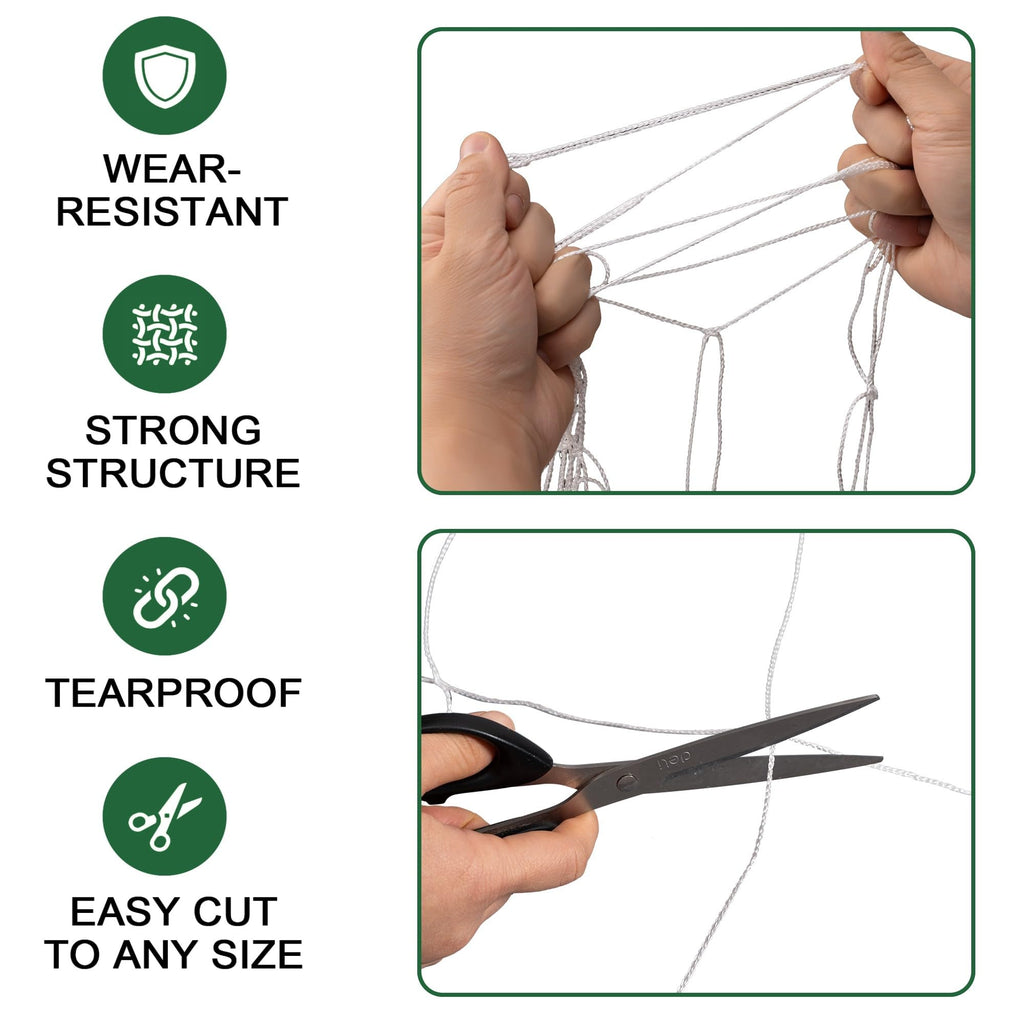 WEAR-RESISTANT

STRONG STRUCTURE

TEARPROOF

EASY CUT TO ANY SIZE

hop