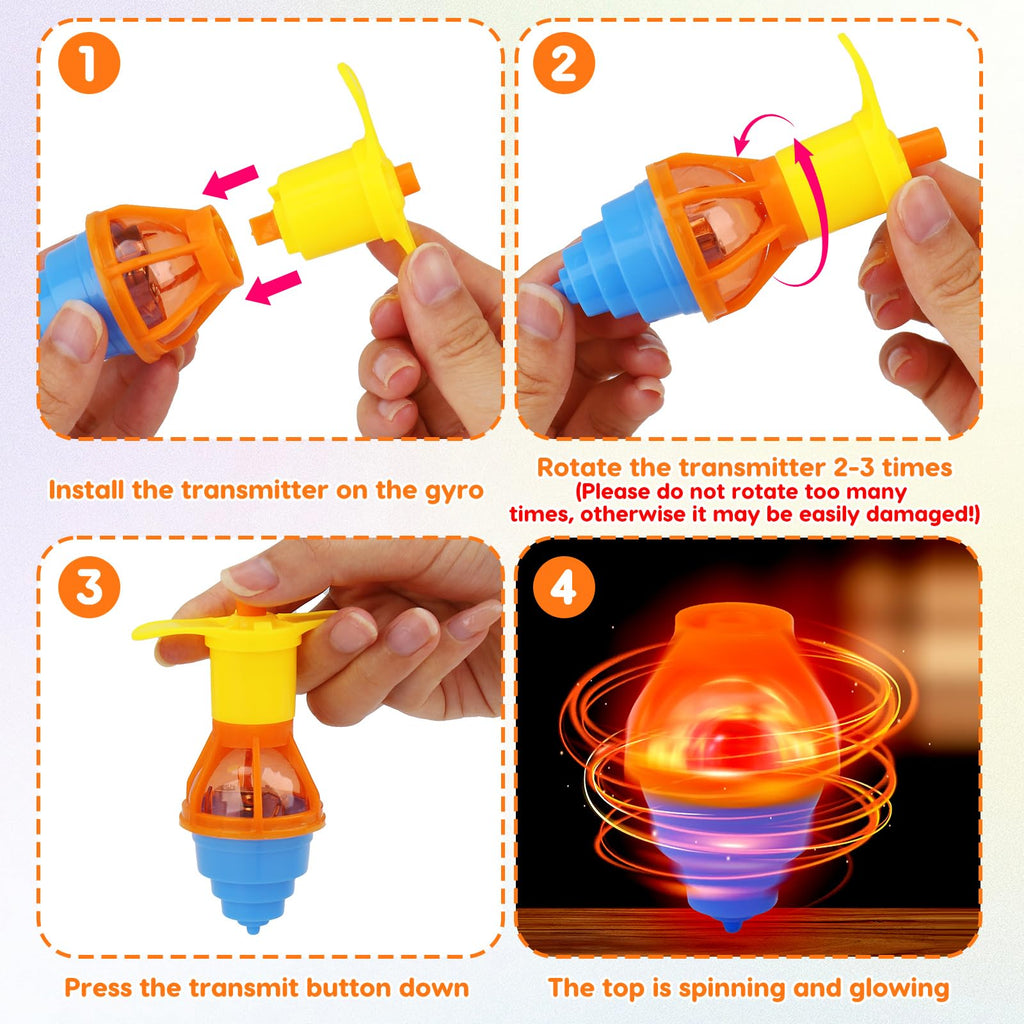 1

Install the transmitter on the gyro

2

Rotate the transmitter 2-3 times
(Please do not rotate too many times, otherwise it may be easily damaged!)

3

Press the transmit button down

4

The top is spinning and glowing