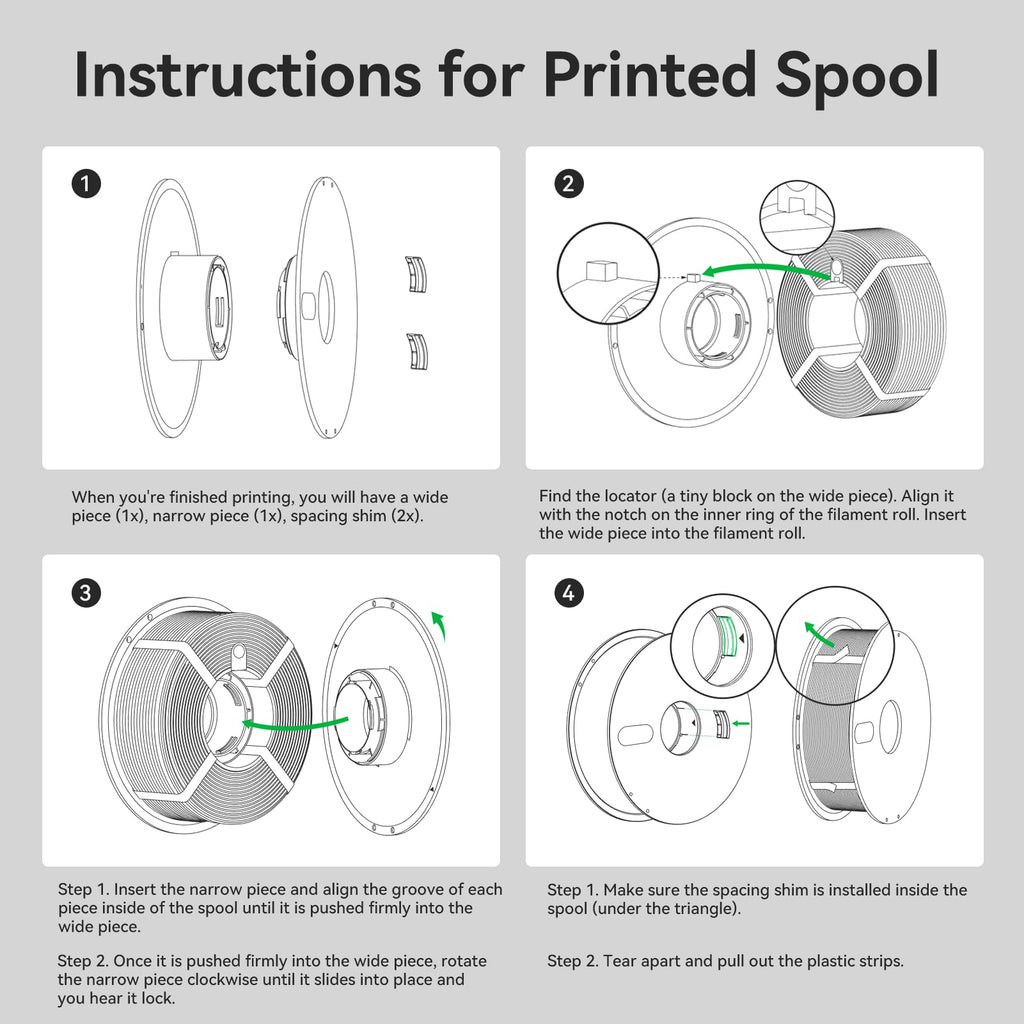 Instructions for Printed Spool

1

When you're finished printing, you will have a wide piece (1x), narrow piece (1x), spacing shim (2x).

2

Find the locator (a tiny block on the wide piece). Align it with the notch on the inner ring of the filament roll. Insert the wide piece into the filament roll.

3

Step 1. Insert the narrow piece and align the groove of each piece inside of the spool until it is pushed firmly into the wide piece.

Step 2. Once it is pushed firmly into the wide piece, rotate the narrow piece clockwise until it slides into place and you hear it lock.

4

Step 1. Make sure the spacing shim is installed inside the spool (under the triangle).

Step 2. Tear apart and pull out the plastic strips.