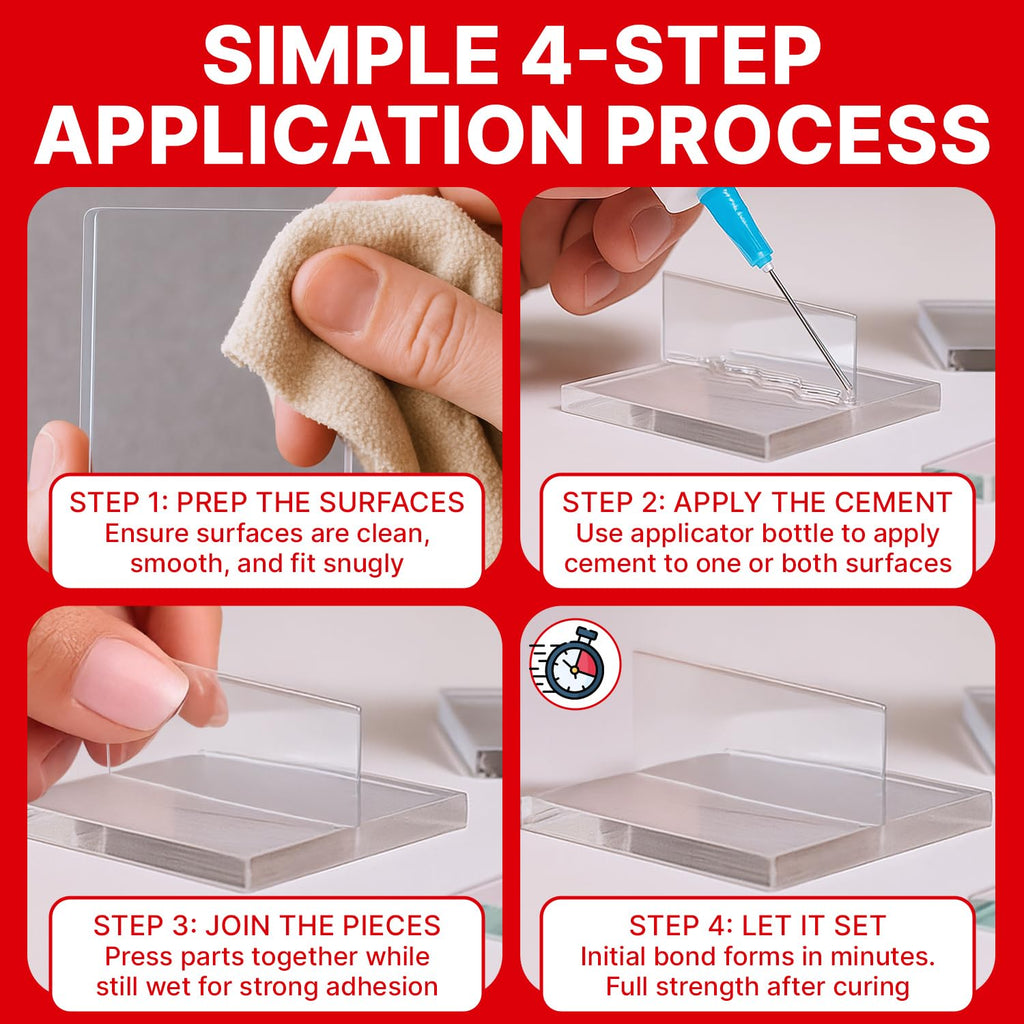 SIMPLE 4-STEP APPLICATION PROCESS

STEP 1: PREP THE SURFACES
Ensure surfaces are clean, smooth, and fit snugly

STEP 2: APPLY THE CEMENT
Use applicator bottle to apply cement to one or both surfaces

STEP 3: JOIN THE PIECES
Press parts together while still wet for strong adhesion

STEP 4: LET IT SET
Initial bond forms in minutes. Full strength after curing