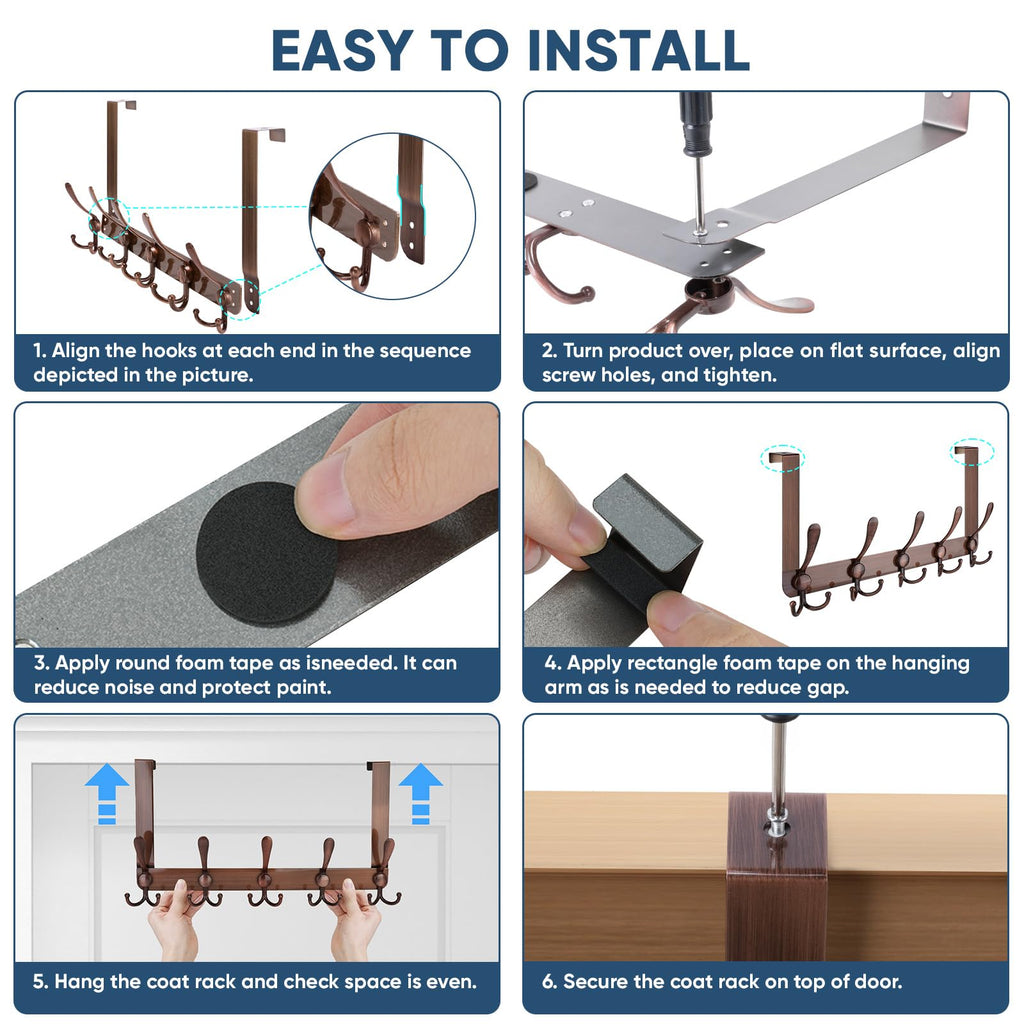 EASY TO INSTALL

1. Align the hooks at each end in the sequence depicted in the picture.

2. Turn product over, place on flat surface, align screw holes, and tighten.

3. Apply round foam tape as isneeded. It can reduce noise and protect paint.

4. Apply rectangle foam tape on the hanging arm as is needed to reduce gap.

5. Hang the coat rack and check space is even.

6. Secure the coat rack on top of door.