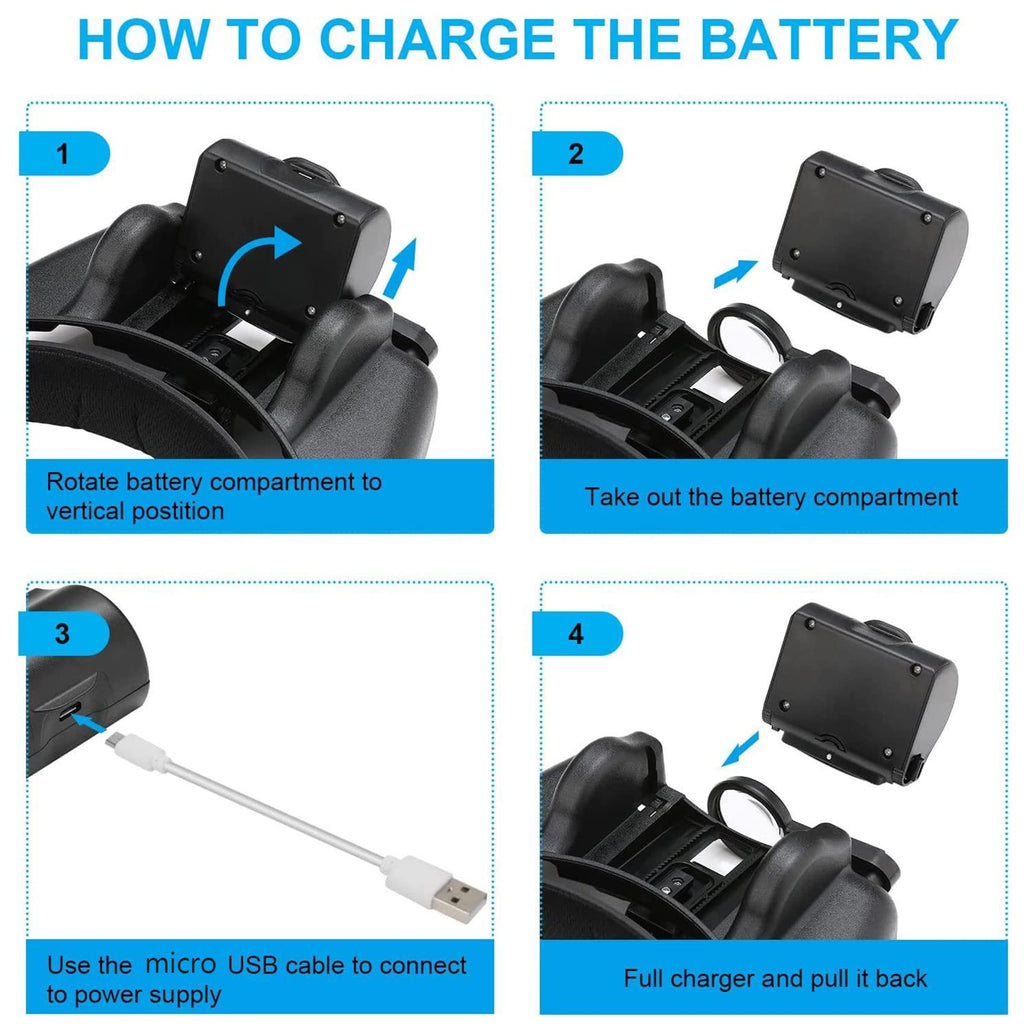 HOW TO CHARGE THE BATTERY

1

Rotate battery compartment to vertical postition

2

Take out the battery compartment

3

Use the micro USB cable to connect to power supply

4

Full charger and pull it back