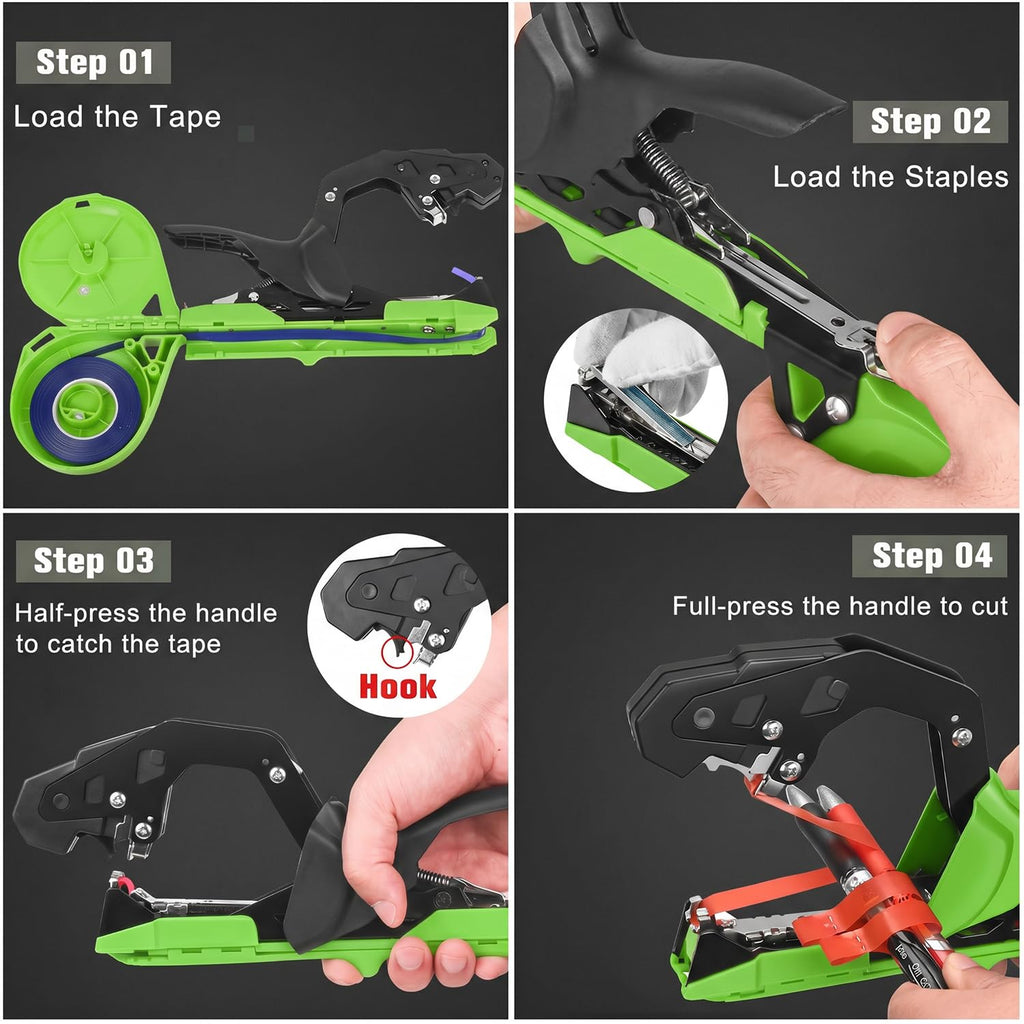 Step 01

Load the Tape

Step 02

Load the Staples

Step 03

Half-press the handle to catch the tape

Hook

Step 04

Full-press the handle to cut