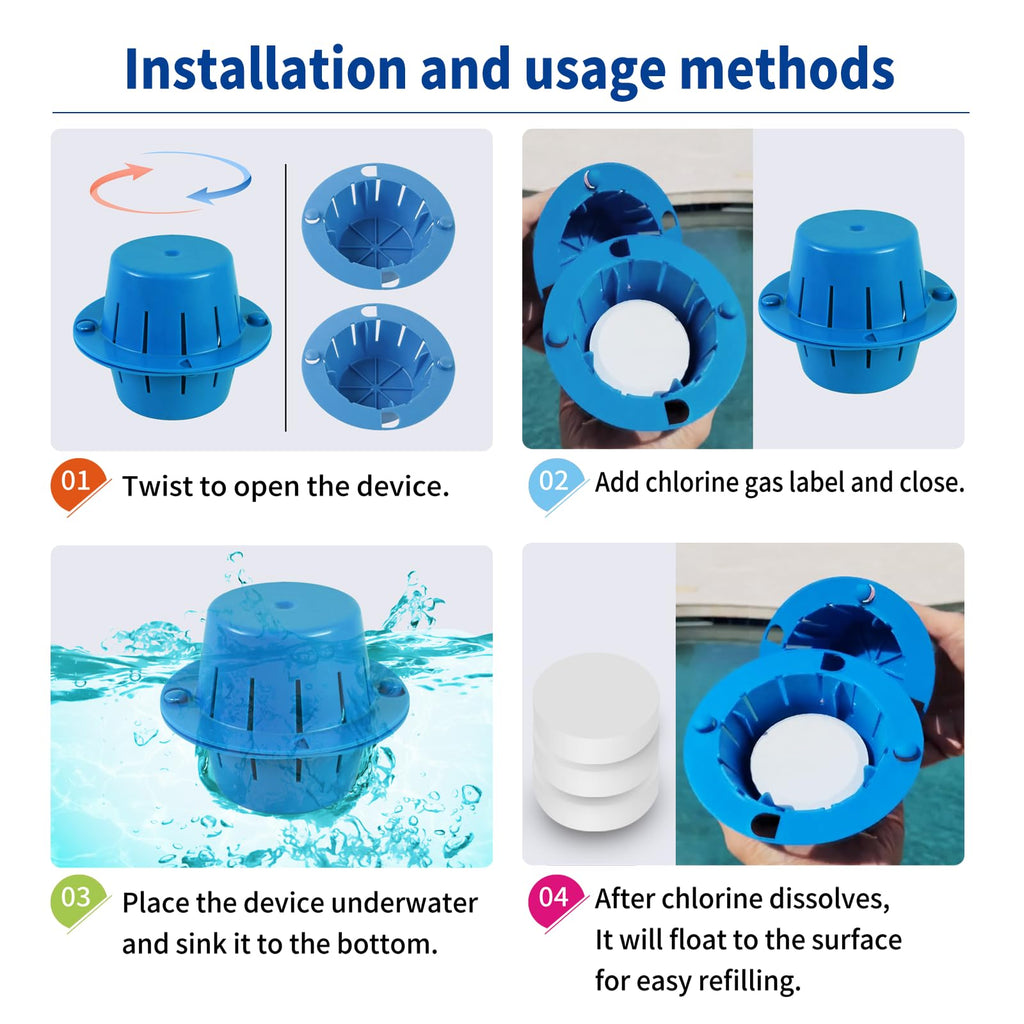 Installation and usage methods

01 Twist to open the device.

02 Add chlorine gas label and close.

03 Place the device underwater and sink it to the bottom.

04 After chlorine dissolves, It will float to the surface for easy refilling.