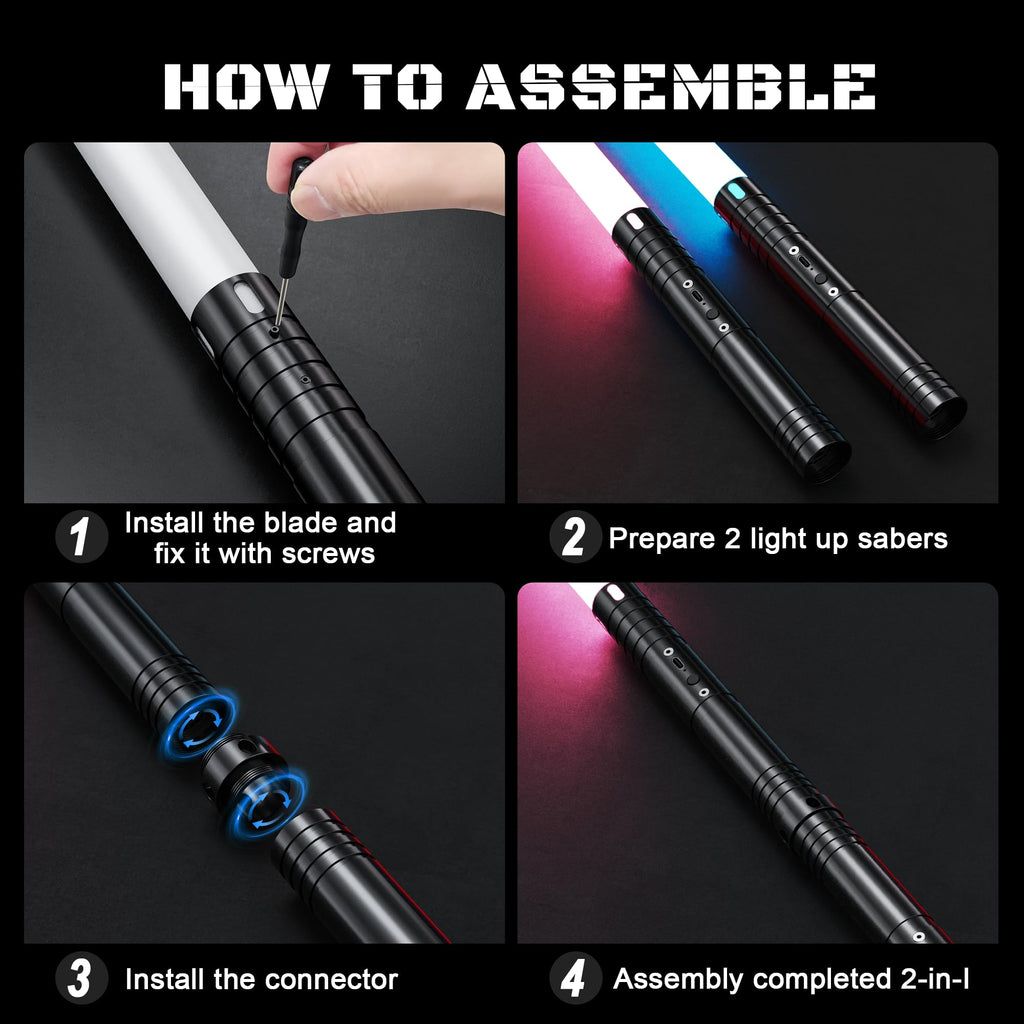 HOW TO ASSEMBLE

1 Install the blade and fix it with screws

2 Prepare 2 light up sabers

3 Install the connector

4 Assembly completed 2-in-l