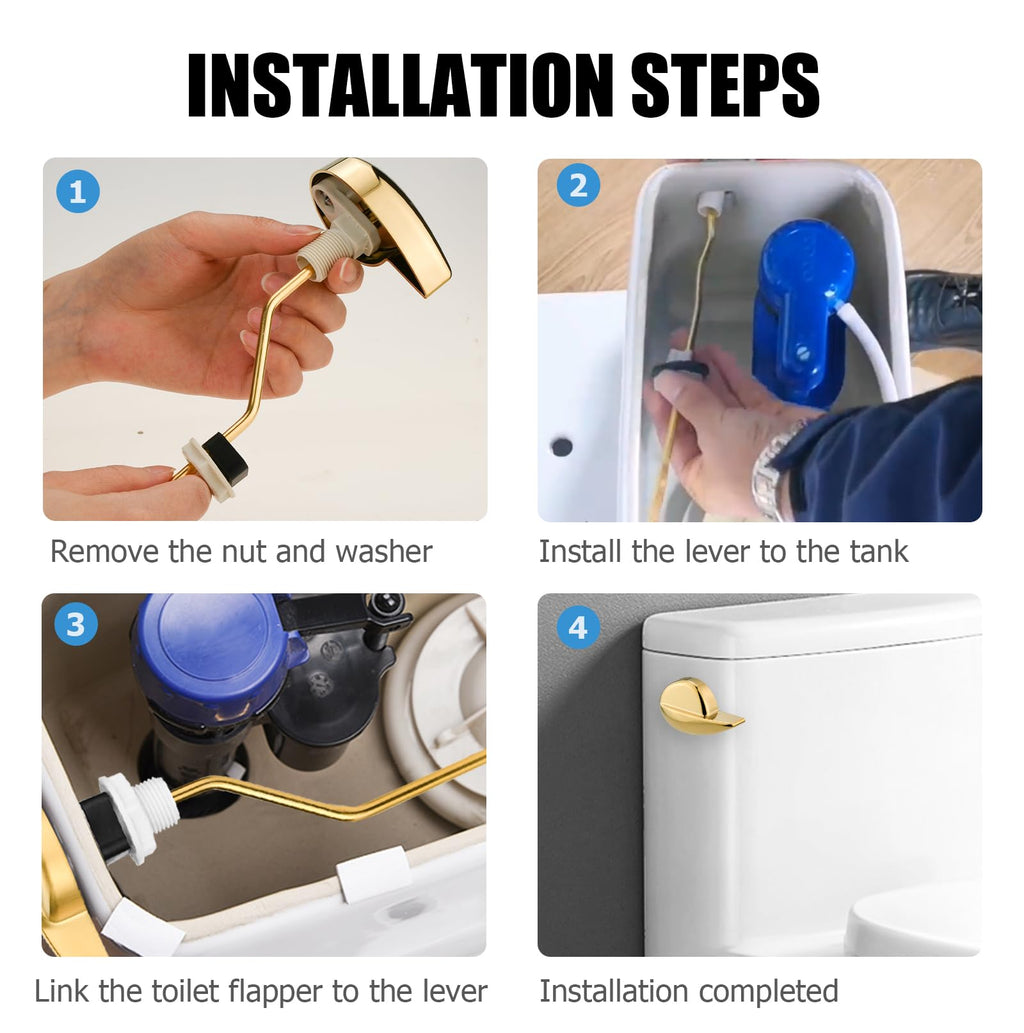 INSTALLATION STEPS

1
Remove the nut and washer

2
Install the lever to the tank

3
Link the toilet flapper to the lever

4
Installation completed