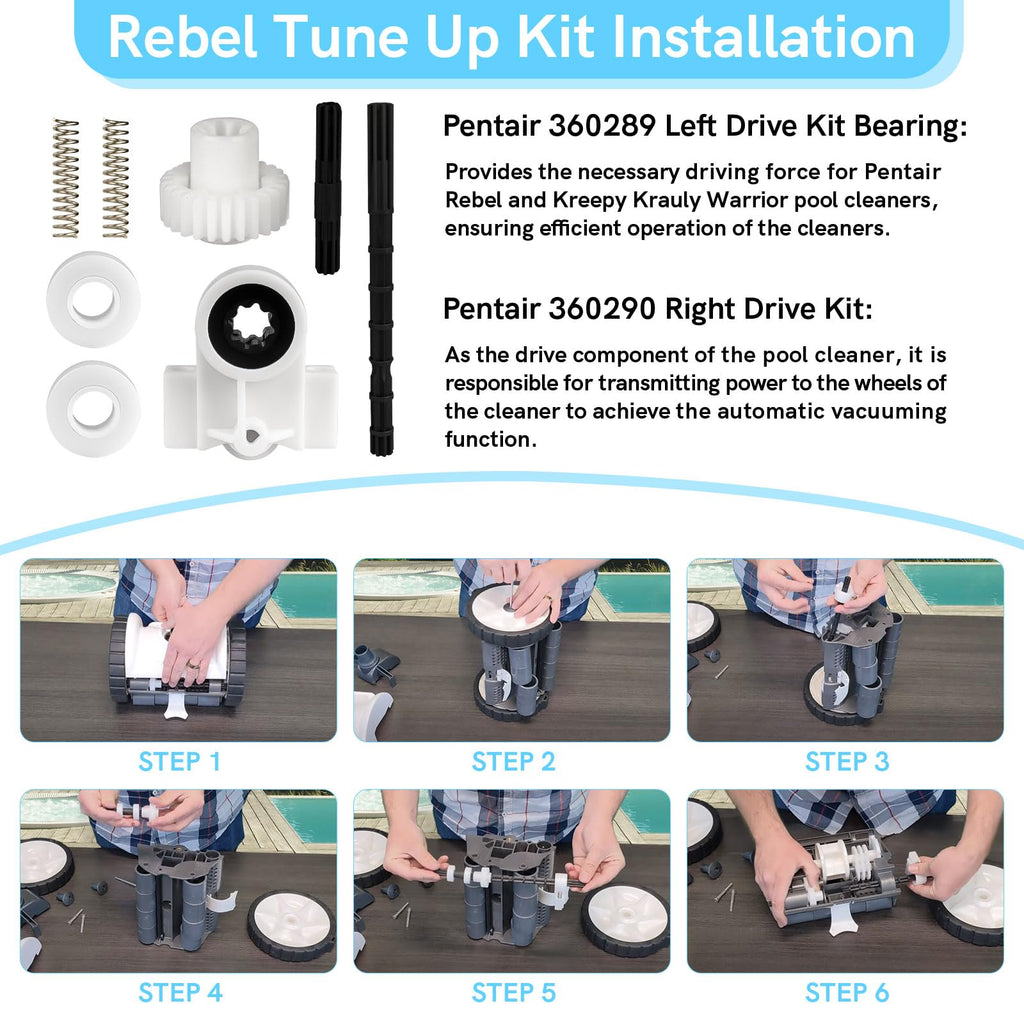 Rebel Tune Up Kit Installation

Pentair 360289 Left Drive Kit Bearing:

Provides the necessary driving force for Pentair Rebel and Kreepy Krauly Warrior pool cleaners, ensuring efficient operation of the cleaners.

Pentair 360290 Right Drive Kit:

As the drive component of the pool cleaner, it is responsible for transmitting power to the wheels of the cleaner to achieve the automatic vacuuming function.

STEP 1

STEP 2

STEP 3

STEP 4

STEP 5

STEP 6