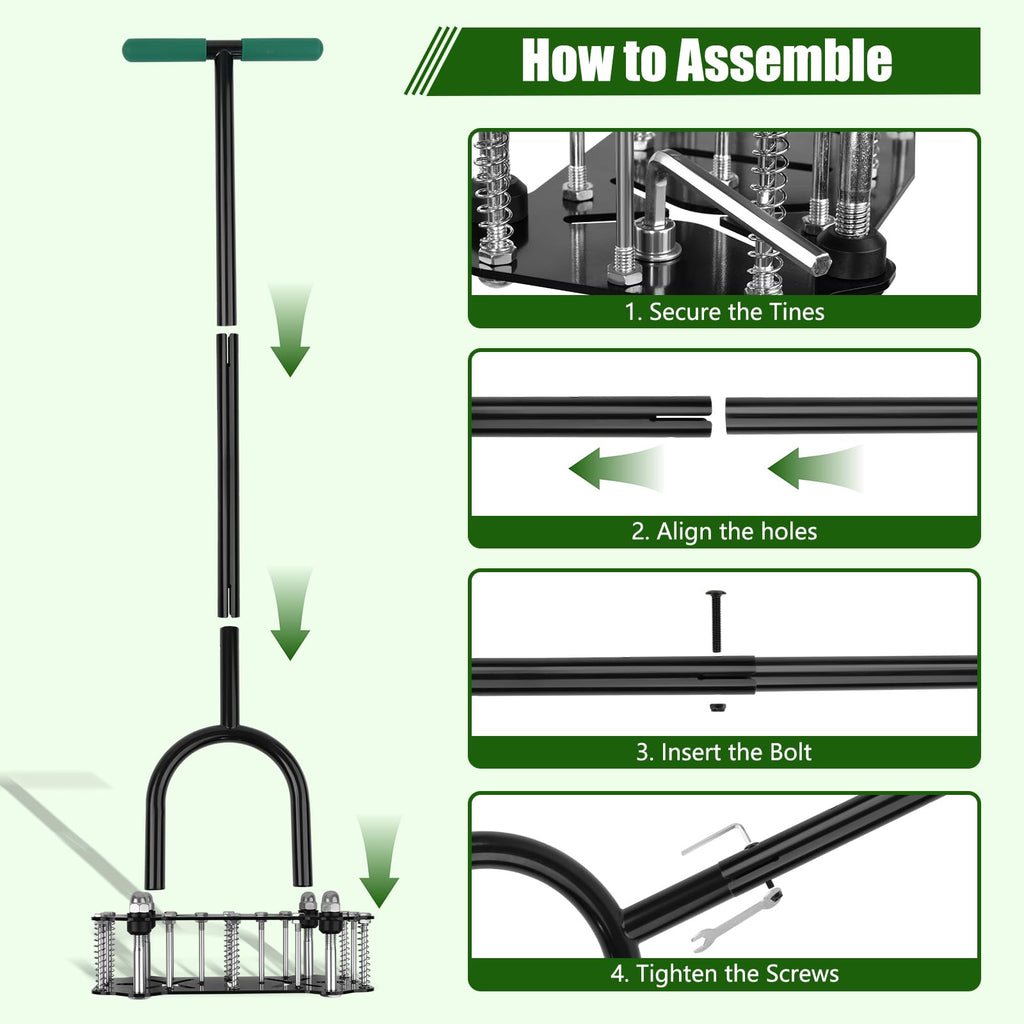 How to Assemble

1. Secure the Tines

2. Align the holes

3. Insert the Bolt

4. Tighten the Screws