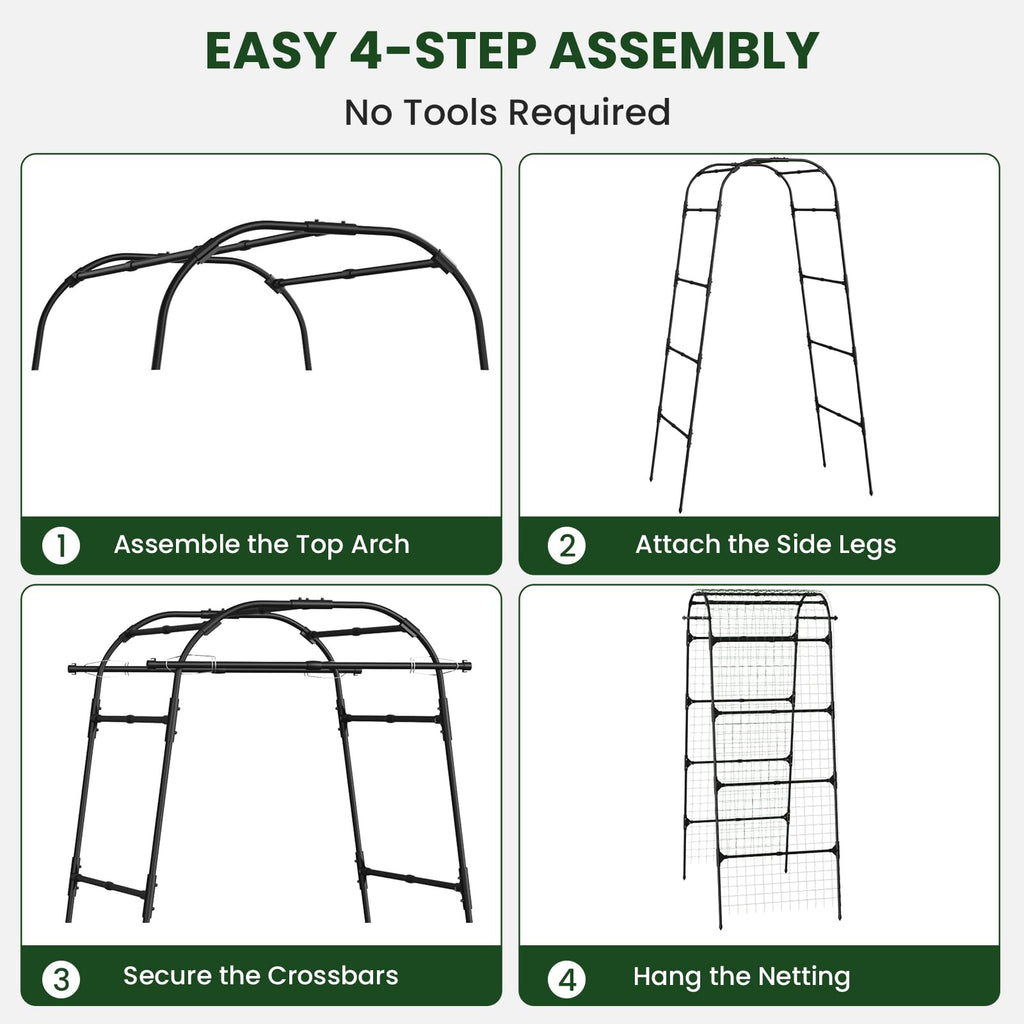 EASY 4-STEP ASSEMBLY

No Tools Required

1 Assemble the Top Arch

2 Attach the Side Legs

3 Secure the Crossbars

4 Hang the Netting