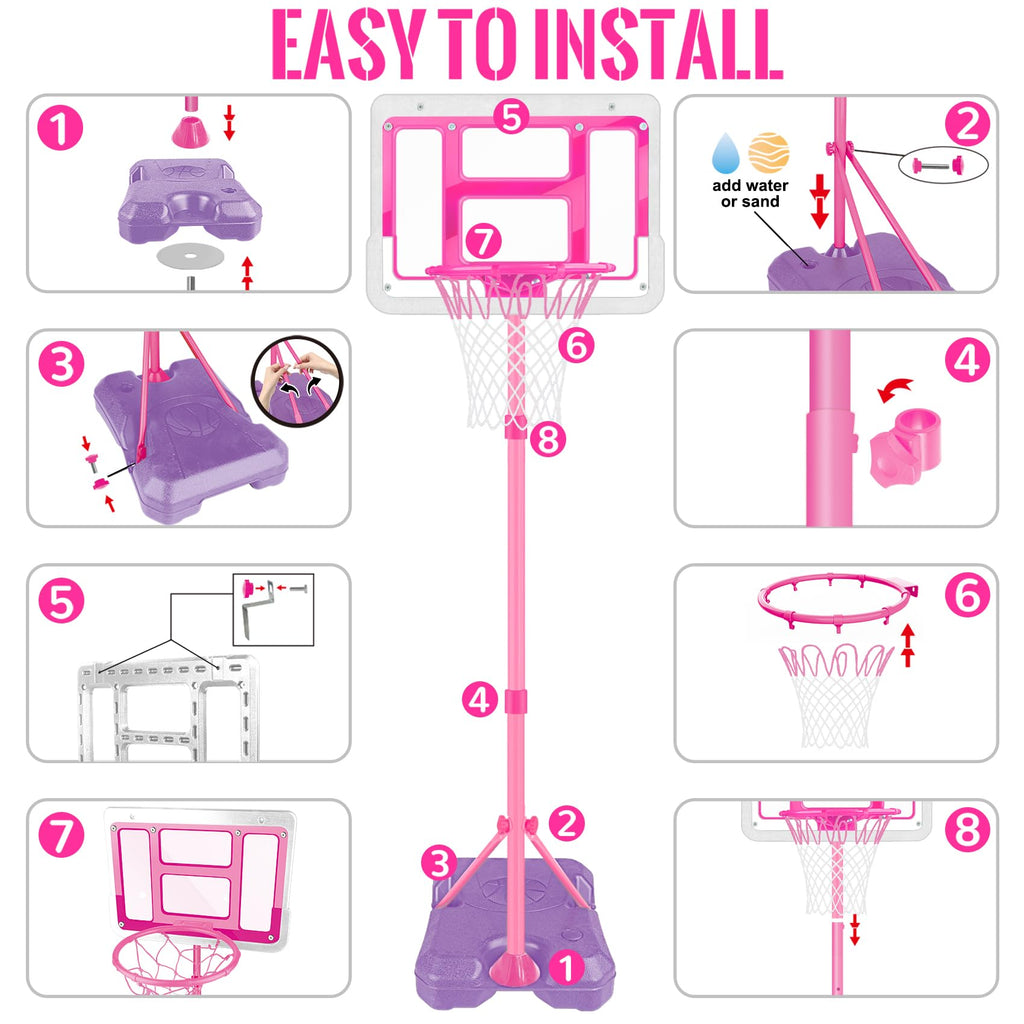 EASY TO INSTALL

1

5

7

6

8

4

2

3

1

2

add water or sand

3

4

5

6

7

8