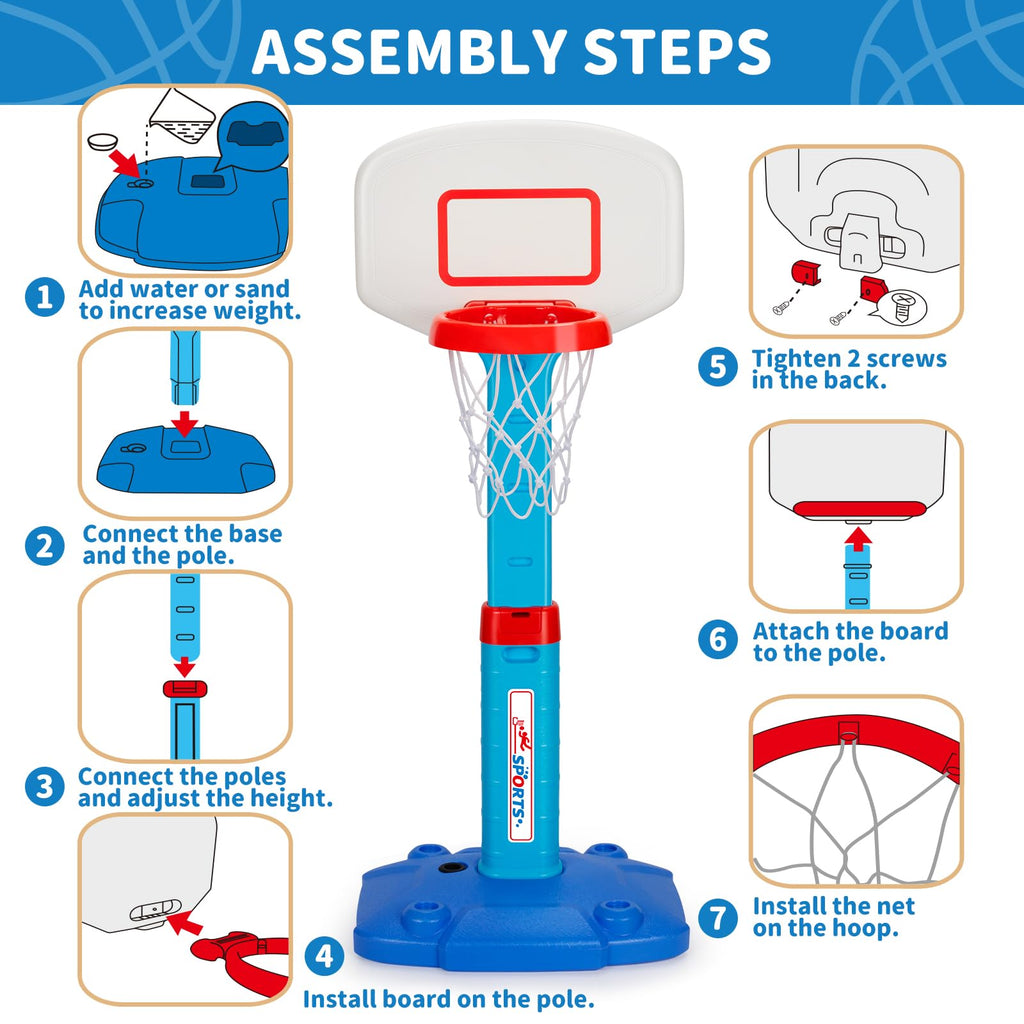 ASSEMBLY STEPS

1 Add water or sand to increase weight.

2 Connect the base and the pole.

3 Connect the poles and adjust the height.

4 Install board on the pole.

SPORTS

5 Tighten 2 screws in the back.

6 Attach the board to the pole.

7 Install the net on the hoop.