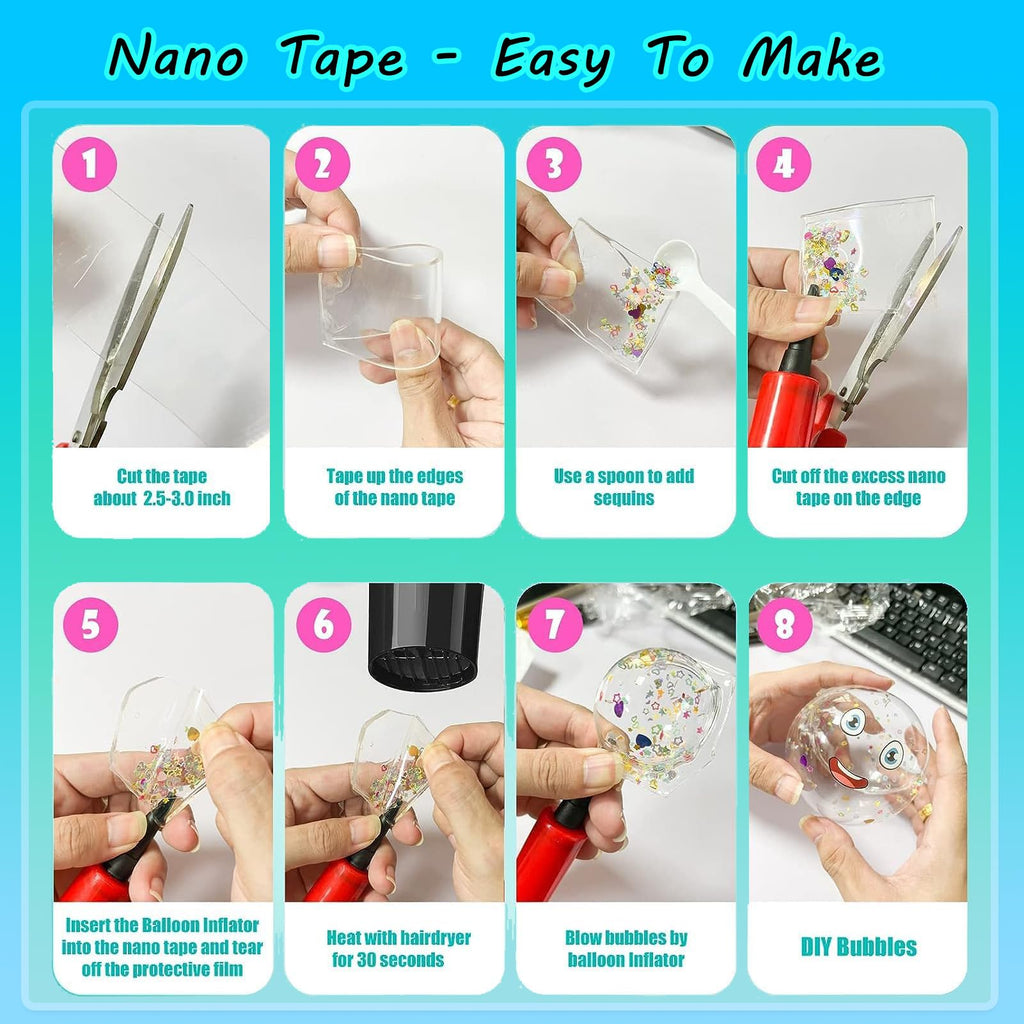 Nano Tape - Easy To Make

1
Cut the tape about 2.5-3.0 inch

2
Tape up the edges of the nano tape

3
Use a spoon to add sequins

4
Cut off the excess nano tape on the edge

5
Insert the Balloon Inflator into the nano tape and tear off the protective film

6
Heat with hairdryer for 30 seconds

7
Blow bubbles by balloon Inflator

8
DIY Bubbles