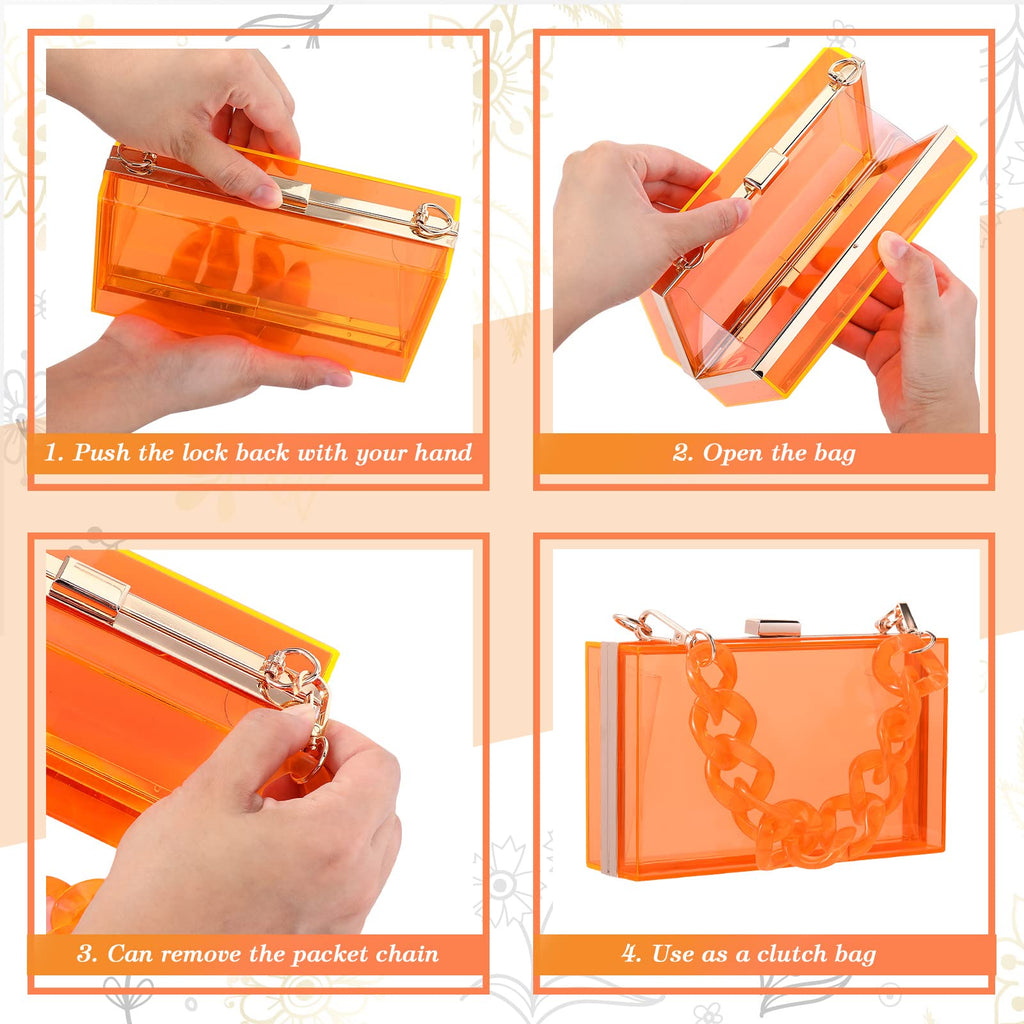 1. Push the lock back with your hand

2. Open the bag

3. Can remove the packet chain

4. Use as a clutch bag