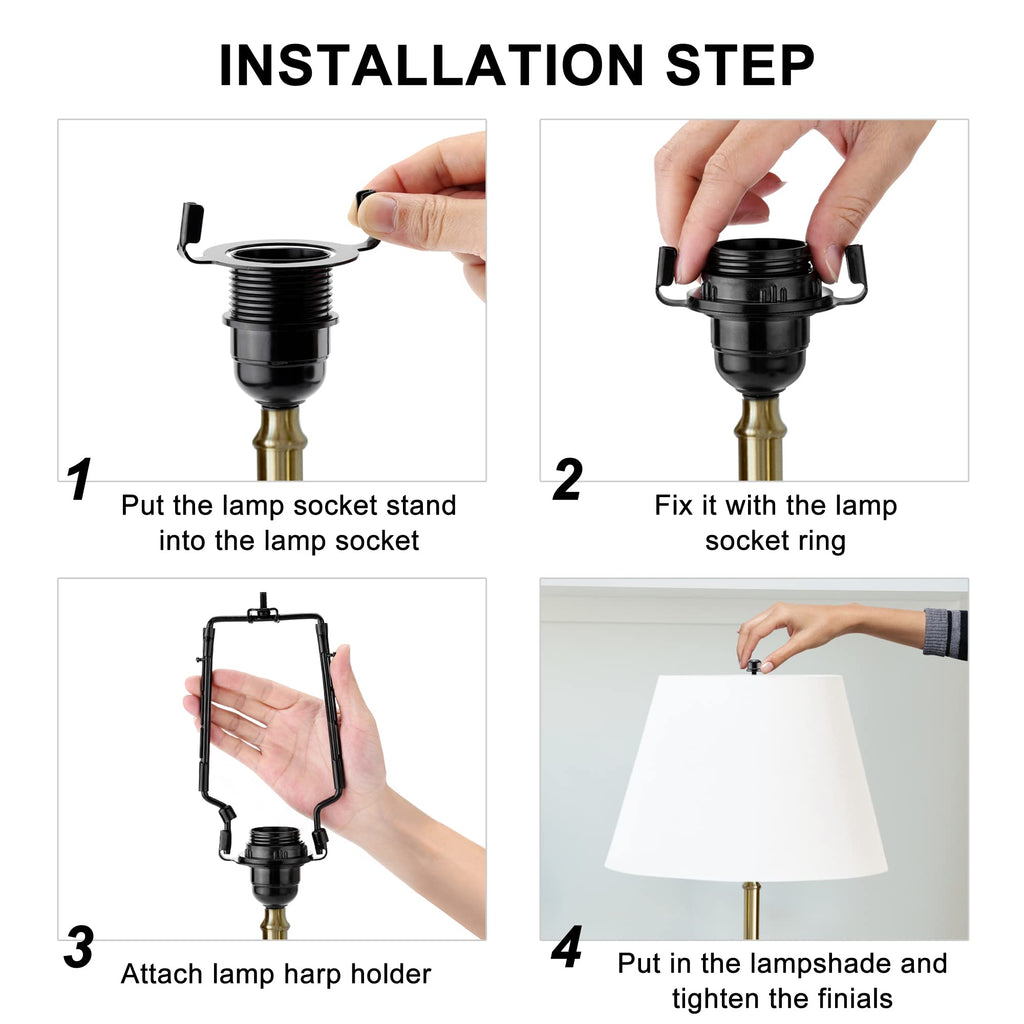 INSTALLATION STEP

1
Put the lamp socket stand into the lamp socket

2
Fix it with the lamp socket ring

3
Attach lamp harp holder

4
Put in the lampshade and tighten the finials