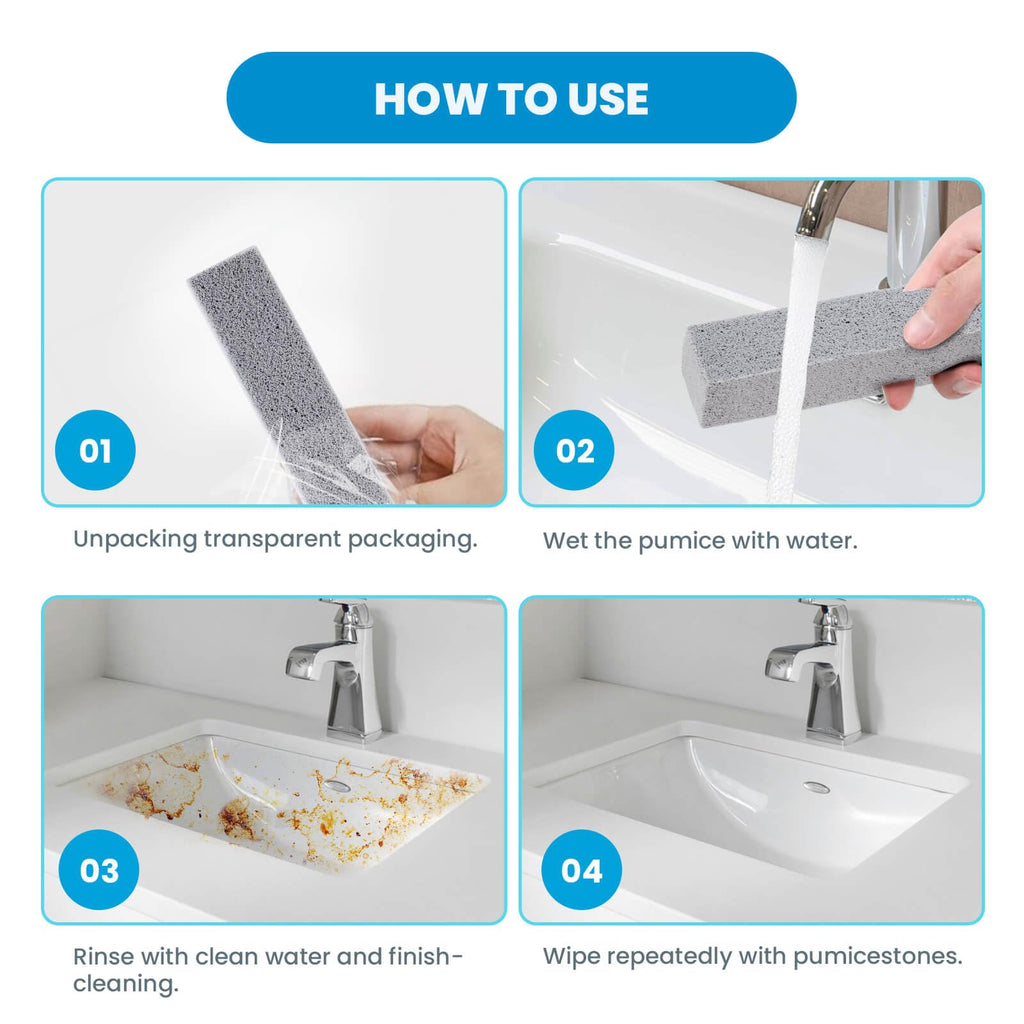 HOW TO USE

01

Unpacking transparent packaging.

02

Wet the pumice with water.

03

Rinse with clean water and finish-cleaning.

04

Wipe repeatedly with pumicestones.