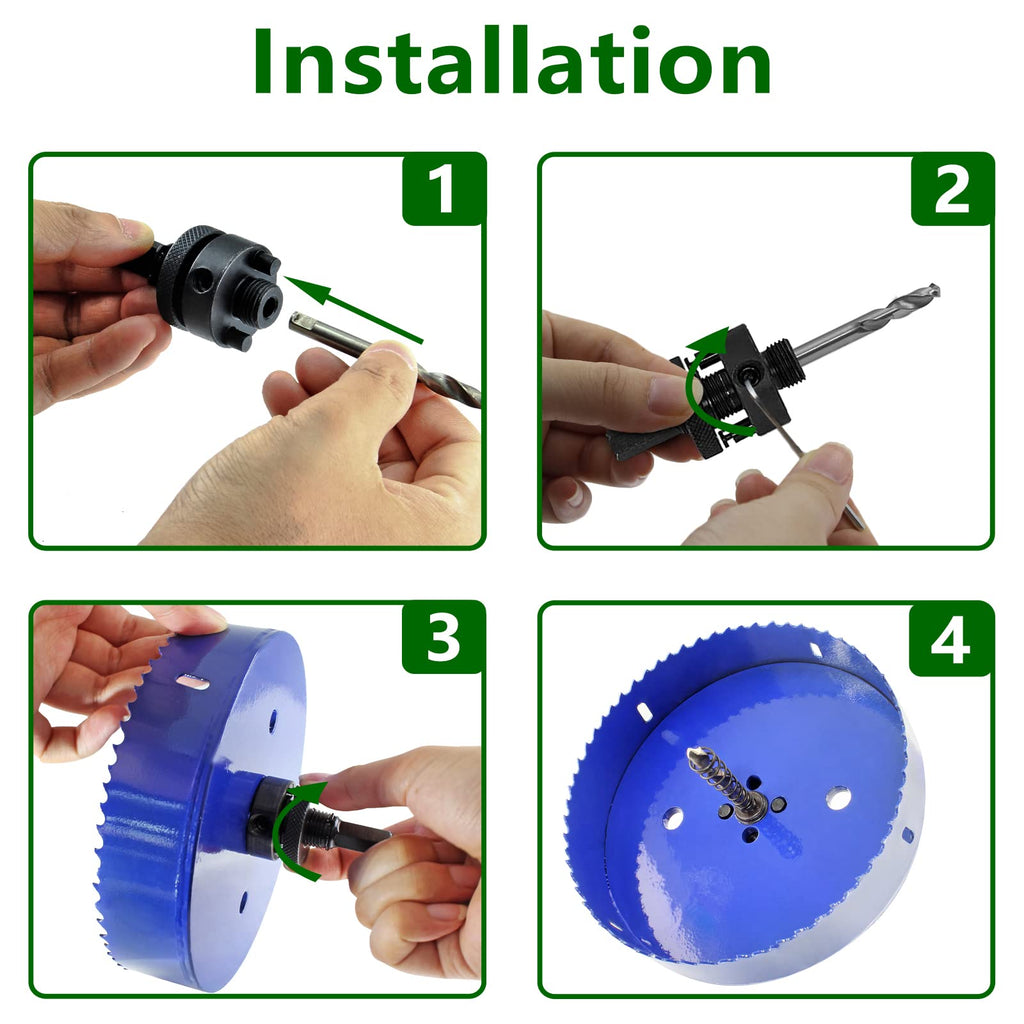 Installation

1

2

3

4