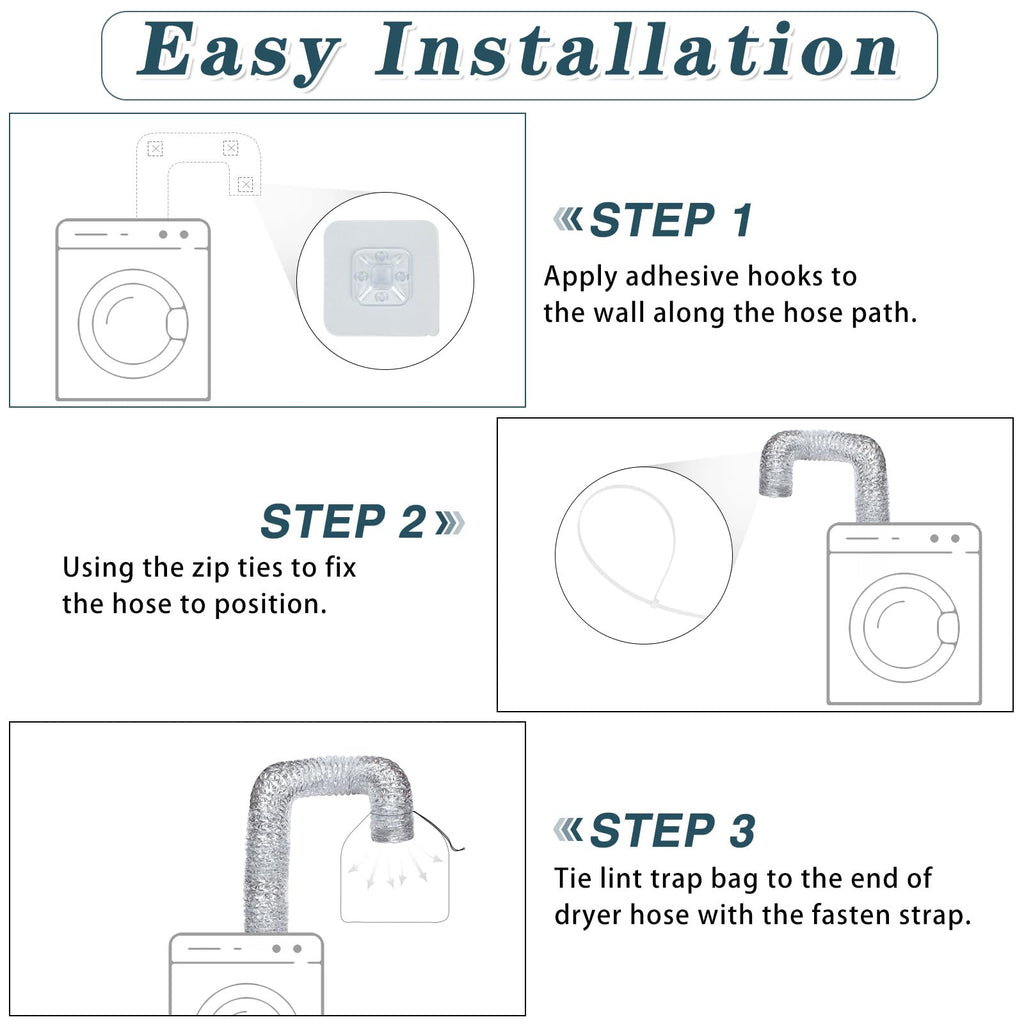 Easy Installation

«STEP 1

Apply adhesive hooks to the wall along the hose path.

STEP 2»

Using the zip ties to fix the hose to position.

«STEP 3

Tie lint trap bag to the end of dryer hose with the fasten strap.