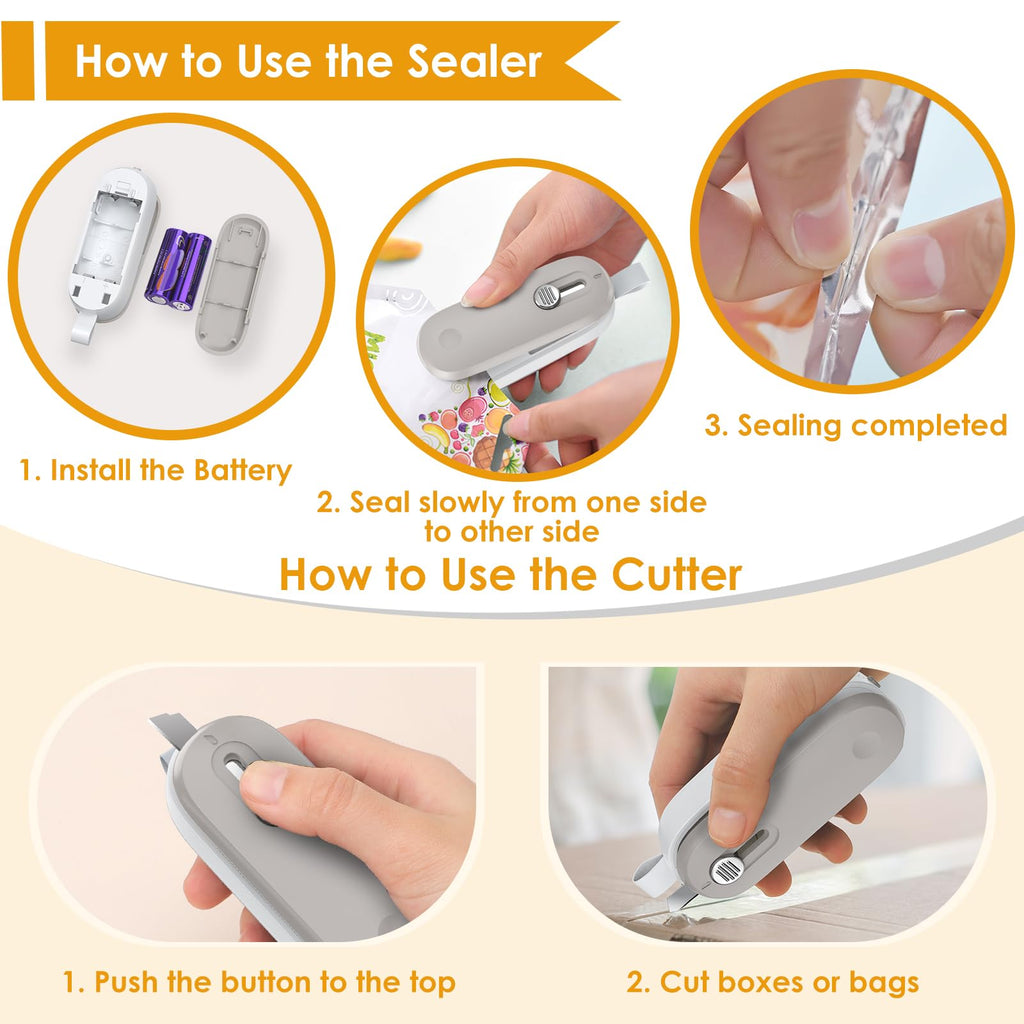 How to Use the Sealer

1. Install the Battery

2. Seal slowly from one side to other side

3. Sealing completed

How to Use the Cutter

1. Push the button to the top

2. Cut boxes or bags