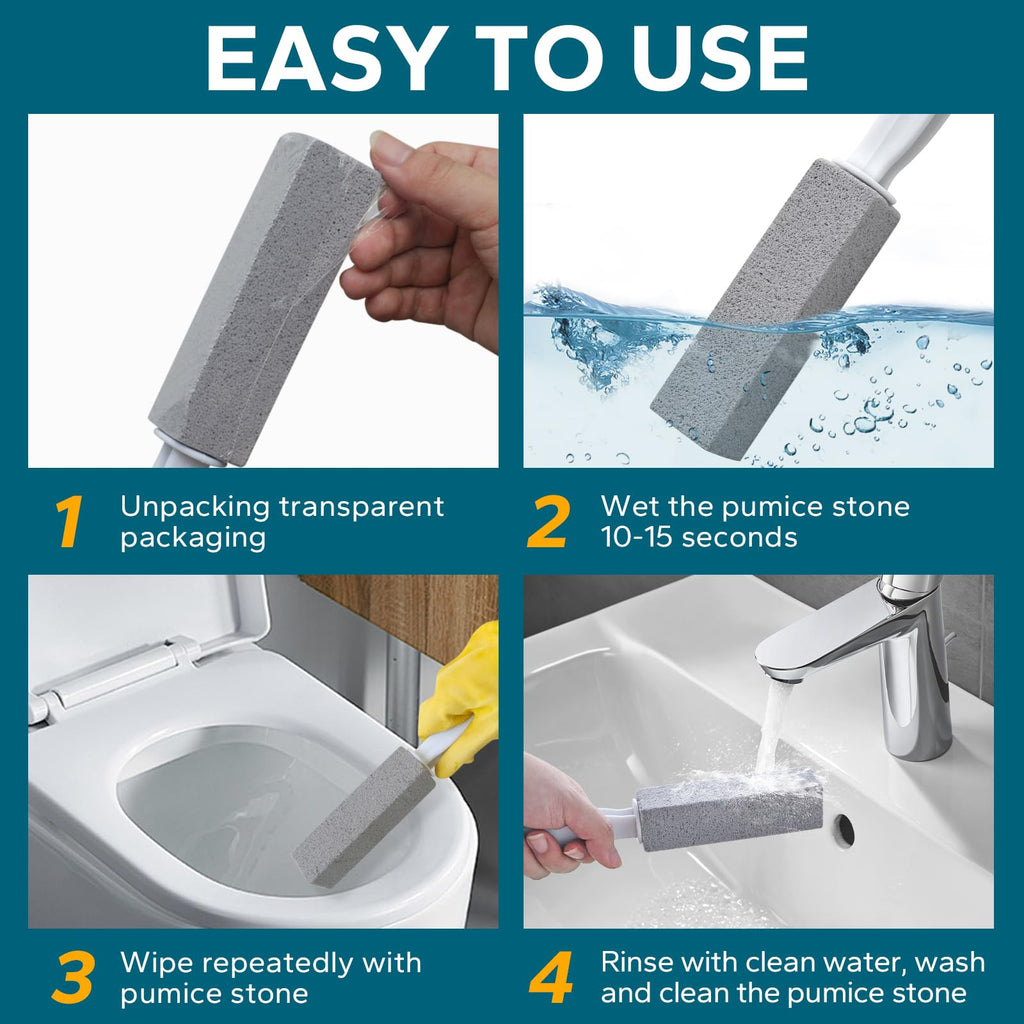 EASY TO USE

1 Unpacking transparent packaging

2 Wet the pumice stone 10-15 seconds

3 Wipe repeatedly with pumice stone

4 Rinse with clean water, wash and clean the pumice stone