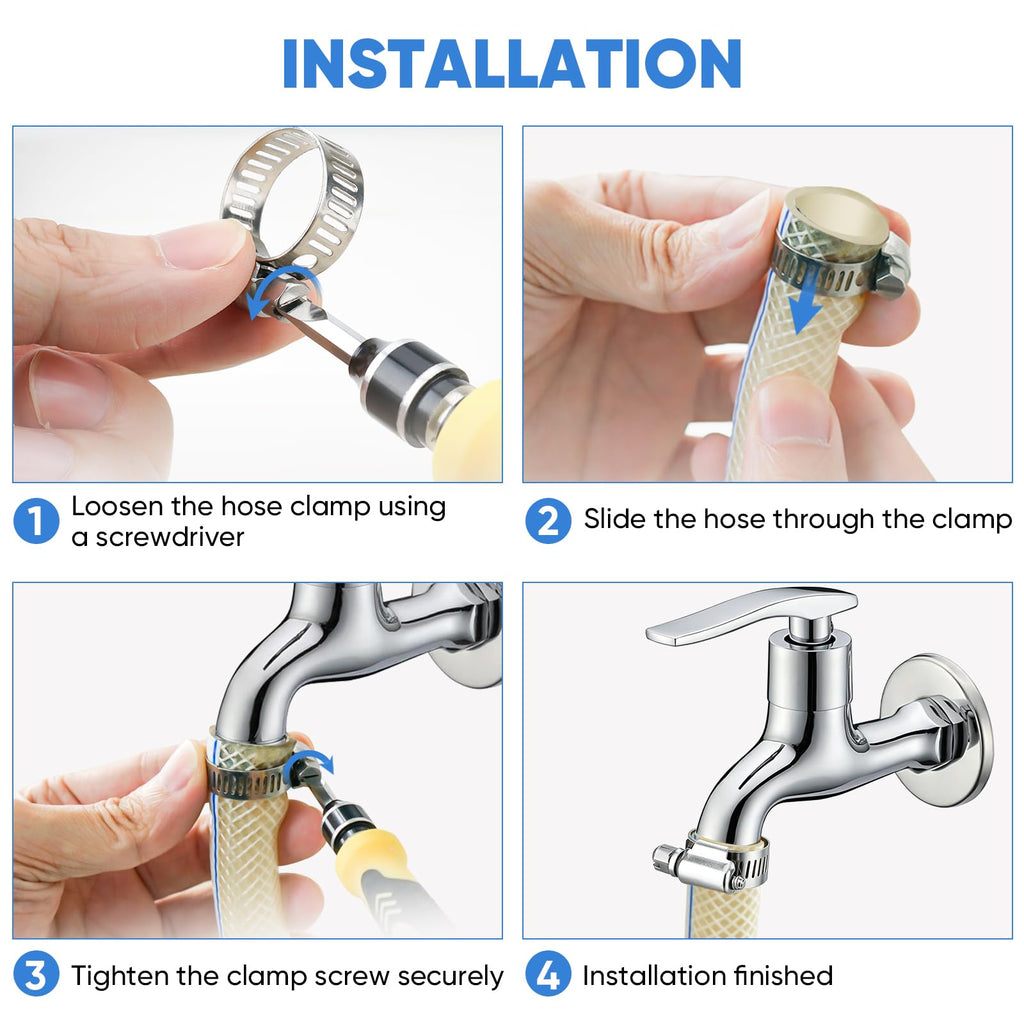 INSTALLATION

1 Loosen the hose clamp using a screwdriver

2 Slide the hose through the clamp

3 Tighten the clamp screw securely

4 Installation finished