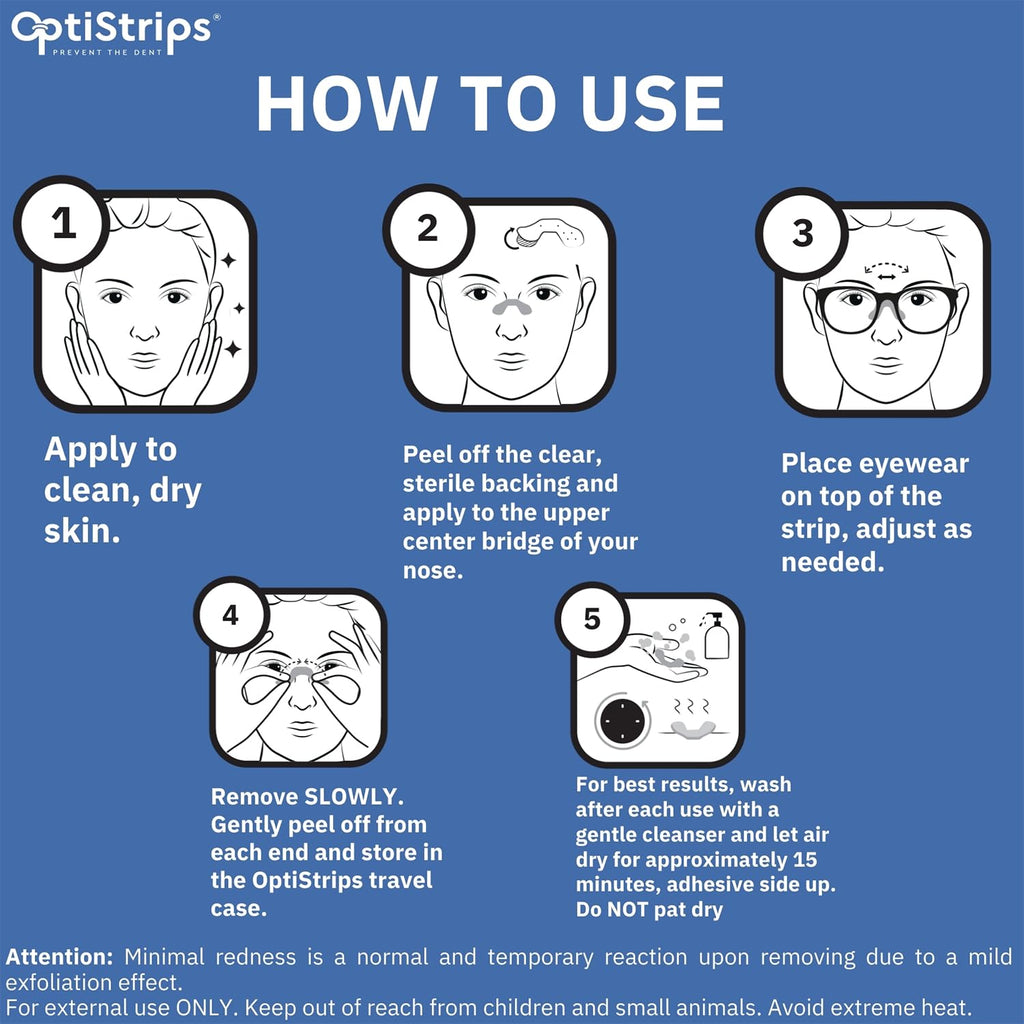 OptiStrips®
PREVENT THE DENT

HOW TO USE

1

Apply to clean, dry skin.

2

Peel off the clear, sterile backing and apply to the upper center bridge of your nose.

3

Place eyewear on top of the strip, adjust as needed.

4

Remove SLOWLY. Gently peel off from each end and store in the OptiStrips travel case.

5

For best results, wash after each use with a gentle cleanser and let air dry for approximately 15 minutes, adhesive side up. Do NOT pat dry

Attention: Minimal redness is a normal and temporary reaction upon removing due to a mild exfoliation effect.
For external use ONLY. Keep out of reach from children and small animals. Avoid extreme heat.