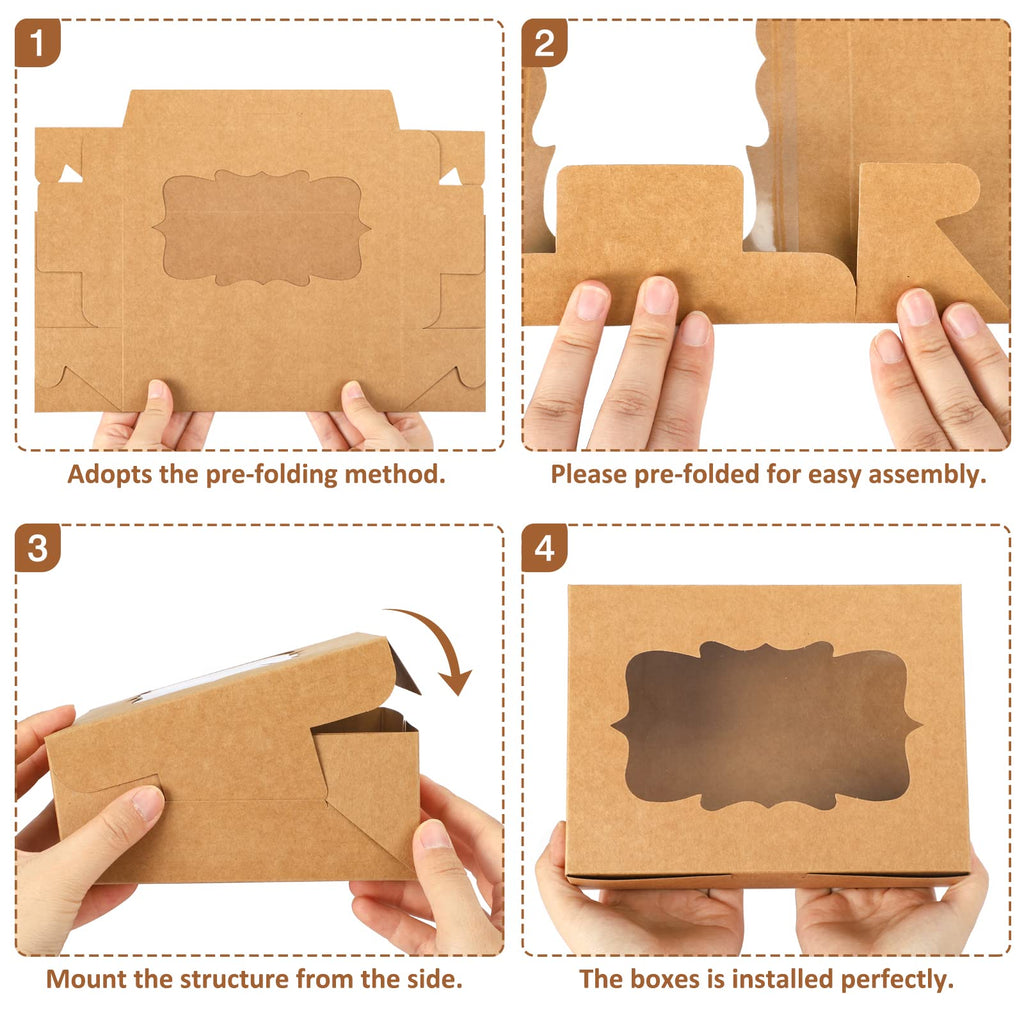 1

Adopts the pre-folding method.

2

Please pre-folded for easy assembly.

3

Mount the structure from the side.

4

The boxes is installed perfectly.