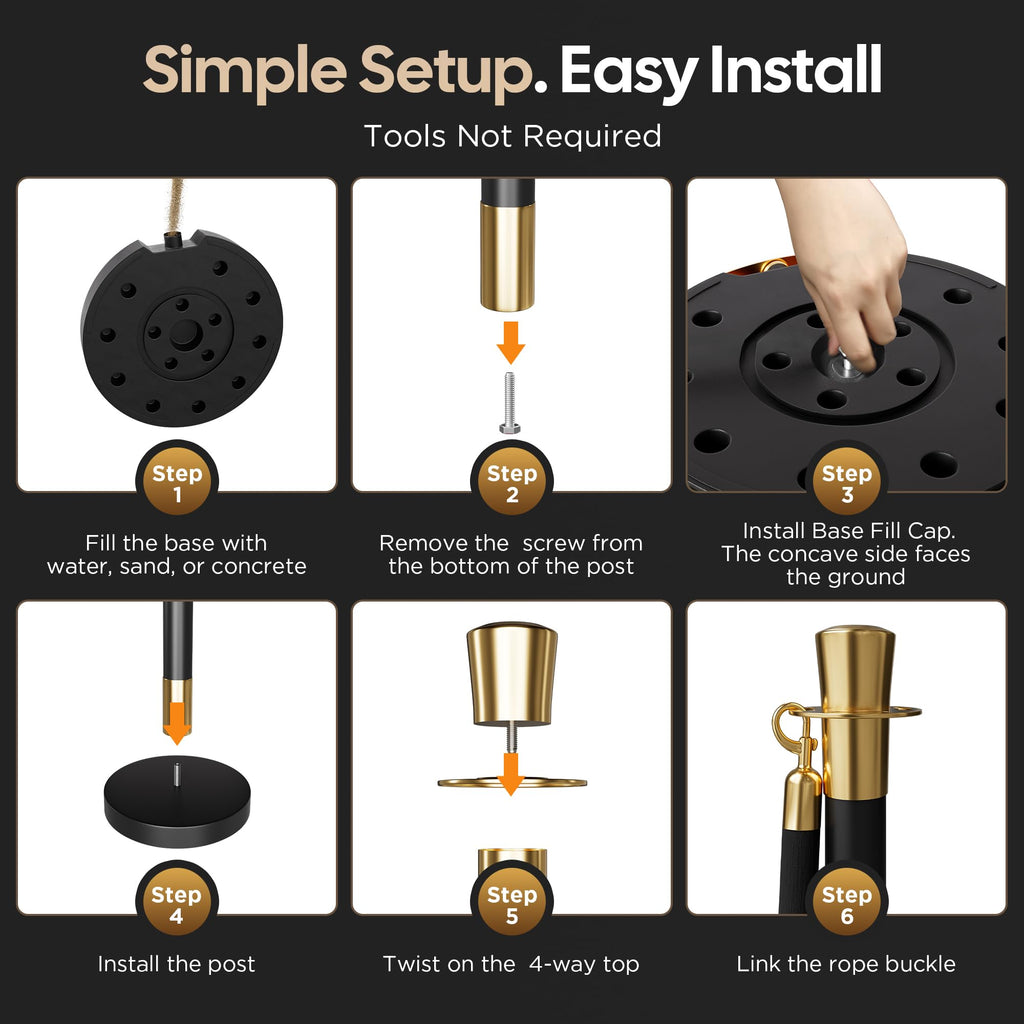 Simple Setup. Easy Install

Tools Not Required

Step 1

Fill the base with water, sand, or concrete

Step 2

Remove the  screw from the bottom of the post

Step 3

Install Base Fill Cap. The concave side faces the ground

Step 4

Install the post

Step 5

Twist on the  4-way top

Step 6

Link the rope buckle