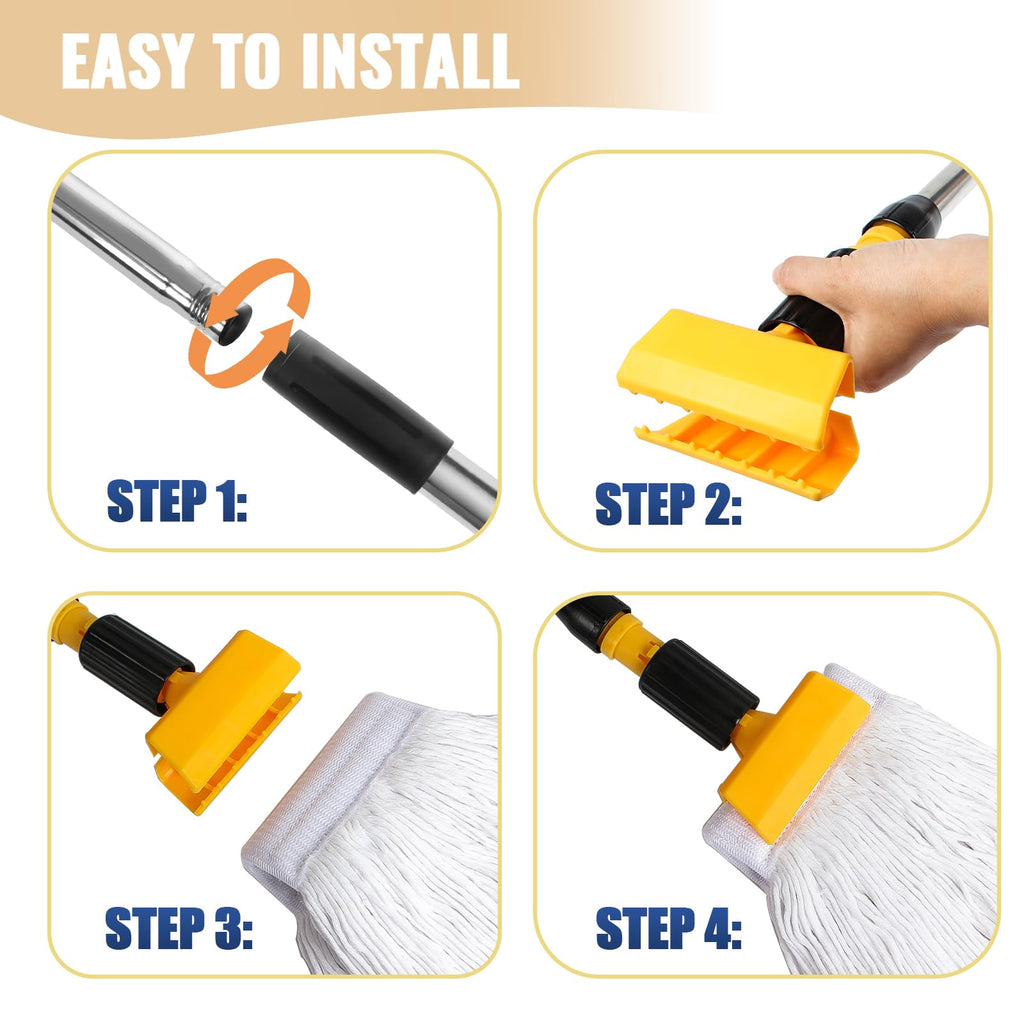 EASY TO INSTALL

STEP 1:

STEP 2:

STEP 3:

STEP 4: