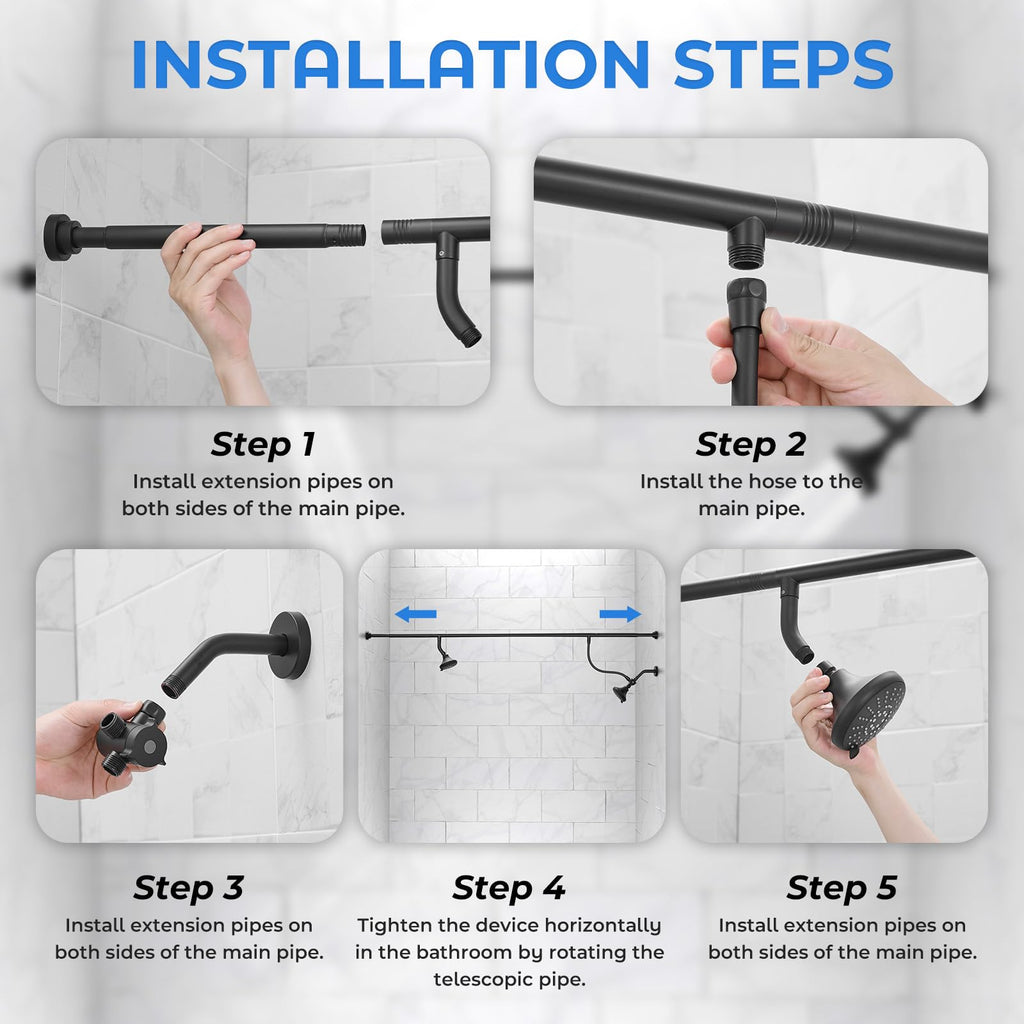 INSTALLATION STEPS

Step 1
Install extension pipes on both sides of the main pipe.

Step 2
Install the hose to the main pipe.

Step 3
Install extension pipes on both sides of the main pipe.

Step 4
Tighten the device horizontally in the bathroom by rotating the telescopic pipe.

Step 5
Install extension pipes on both sides of the main pipe.