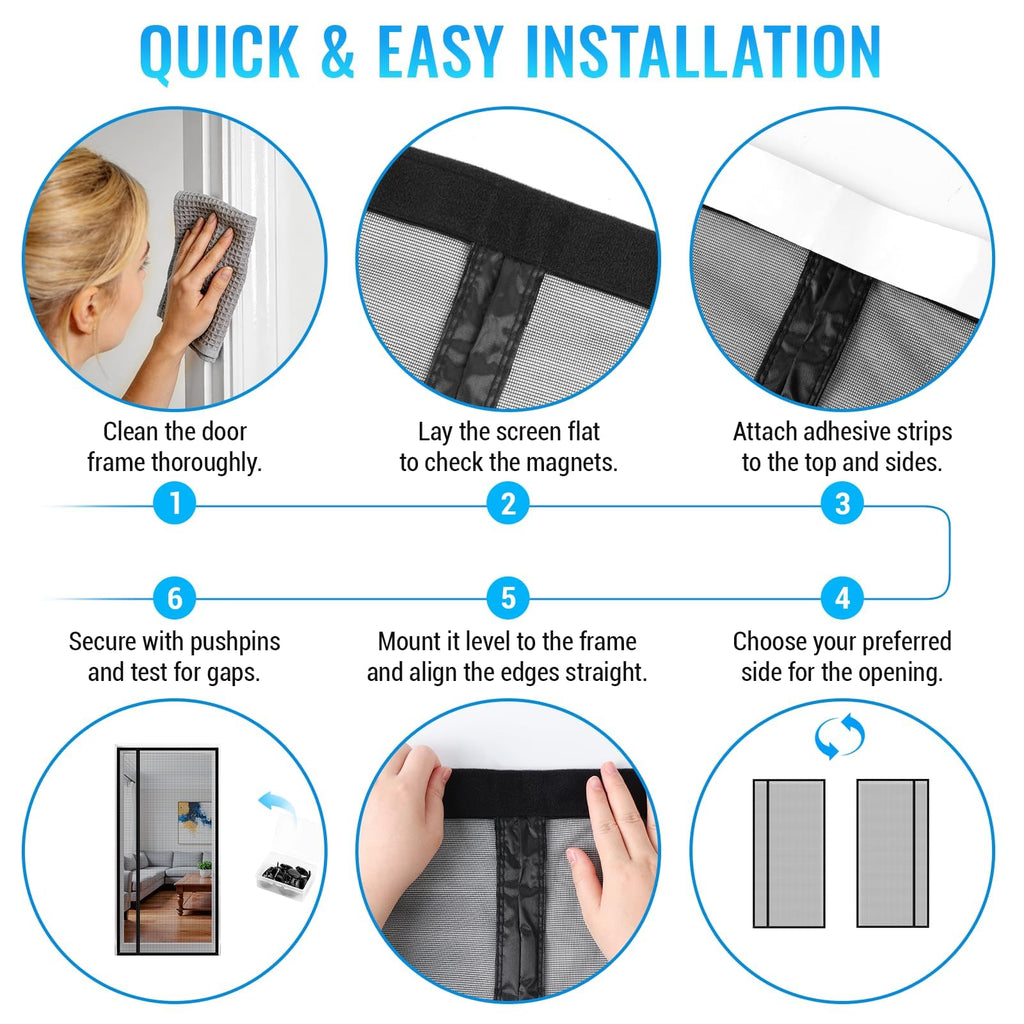 QUICK & EASY INSTALLATION

Clean the door frame thoroughly.

Lay the screen flat to check the magnets.

Attach adhesive strips to the top and sides.

1

2

3

6

5

4

Secure with pushpins and test for gaps.

Mount it level to the frame and align the edges straight.

Choose your preferred side for the opening.