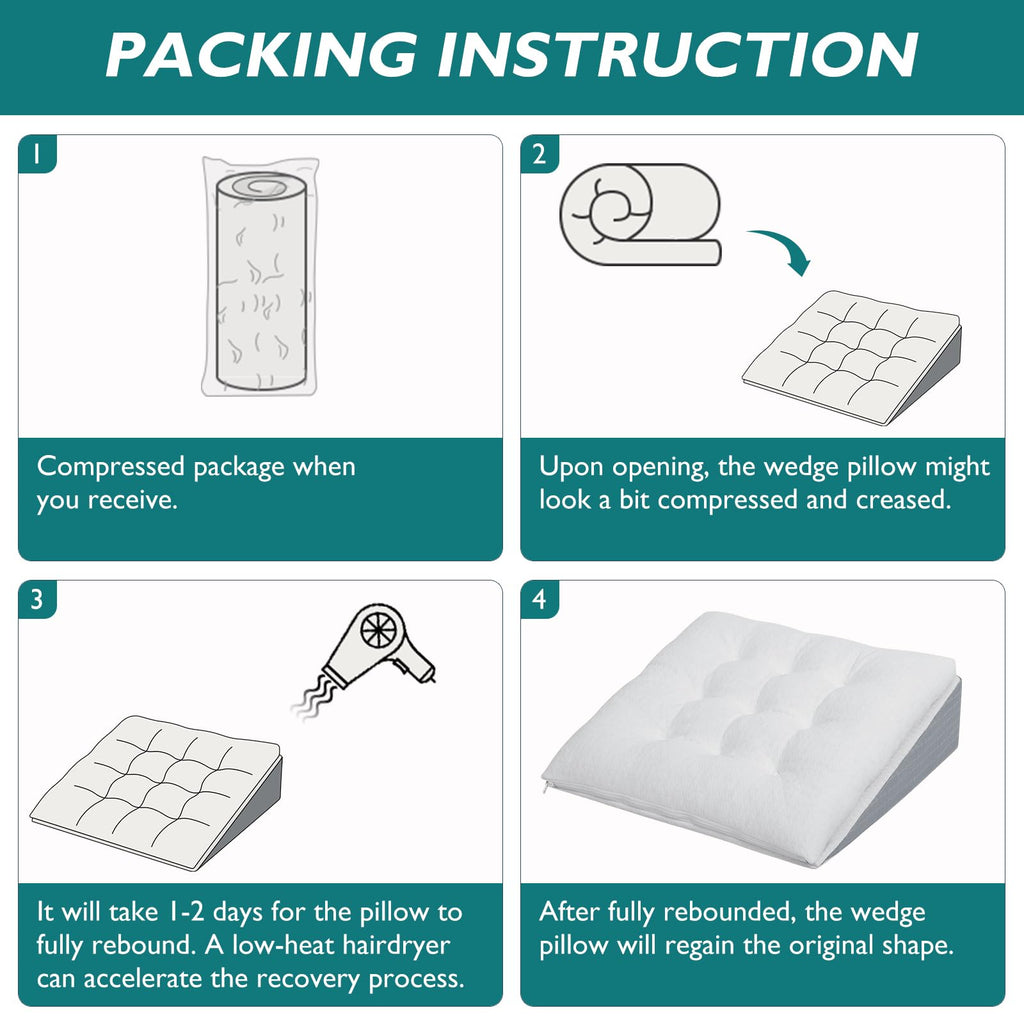 PACKING INSTRUCTION

1

Compressed package when you receive.

2

Upon opening, the wedge pillow might look a bit compressed and creased.

3

It will take 1-2 days for the pillow to fully rebound. A low-heat hairdryer can accelerate the recovery process.

4

After fully rebounded, the wedge pillow will regain the original shape.