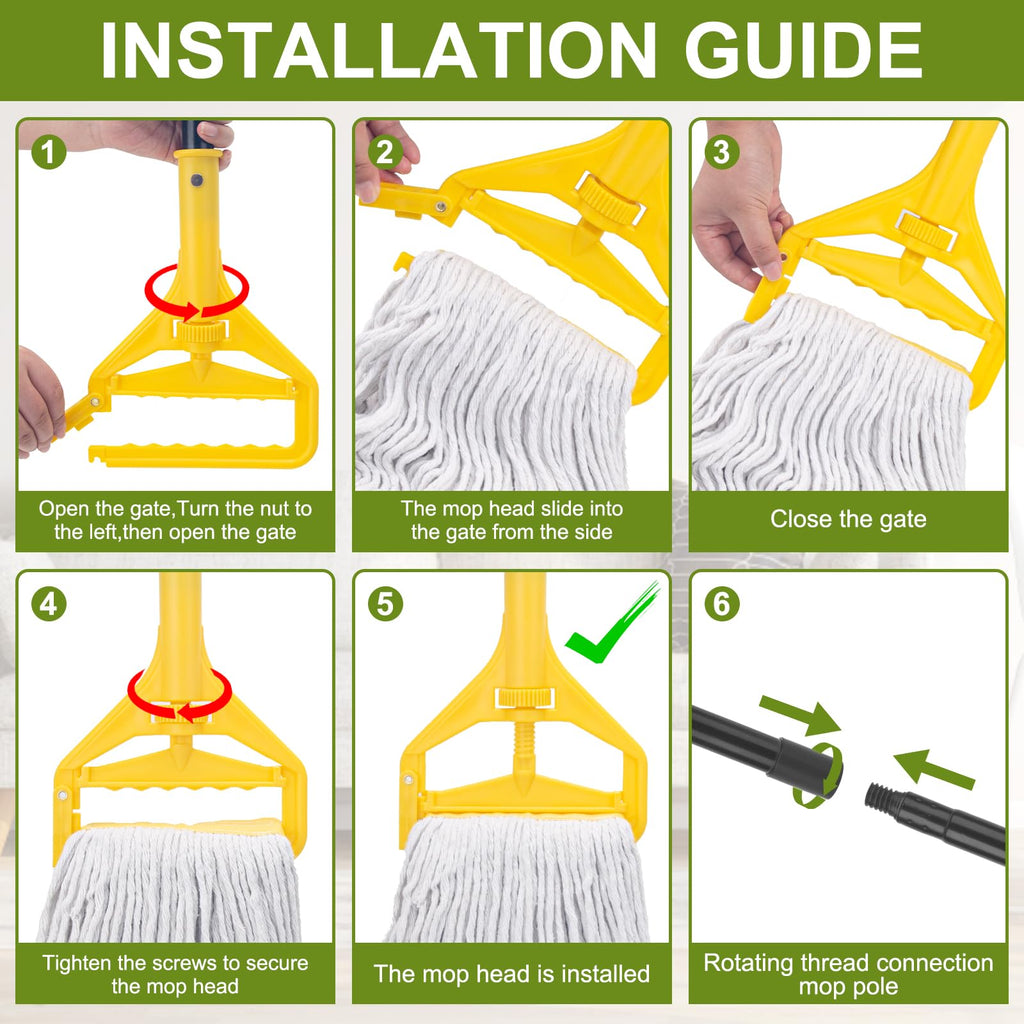 INSTALLATION GUIDE

1

Open the gate,Turn the nut to the left,then open the gate

2

The mop head slide into the gate from the side

3

Close the gate

4

Tighten the screws to secure the mop head

5

The mop head is installed

6

Rotating thread connection mop pole