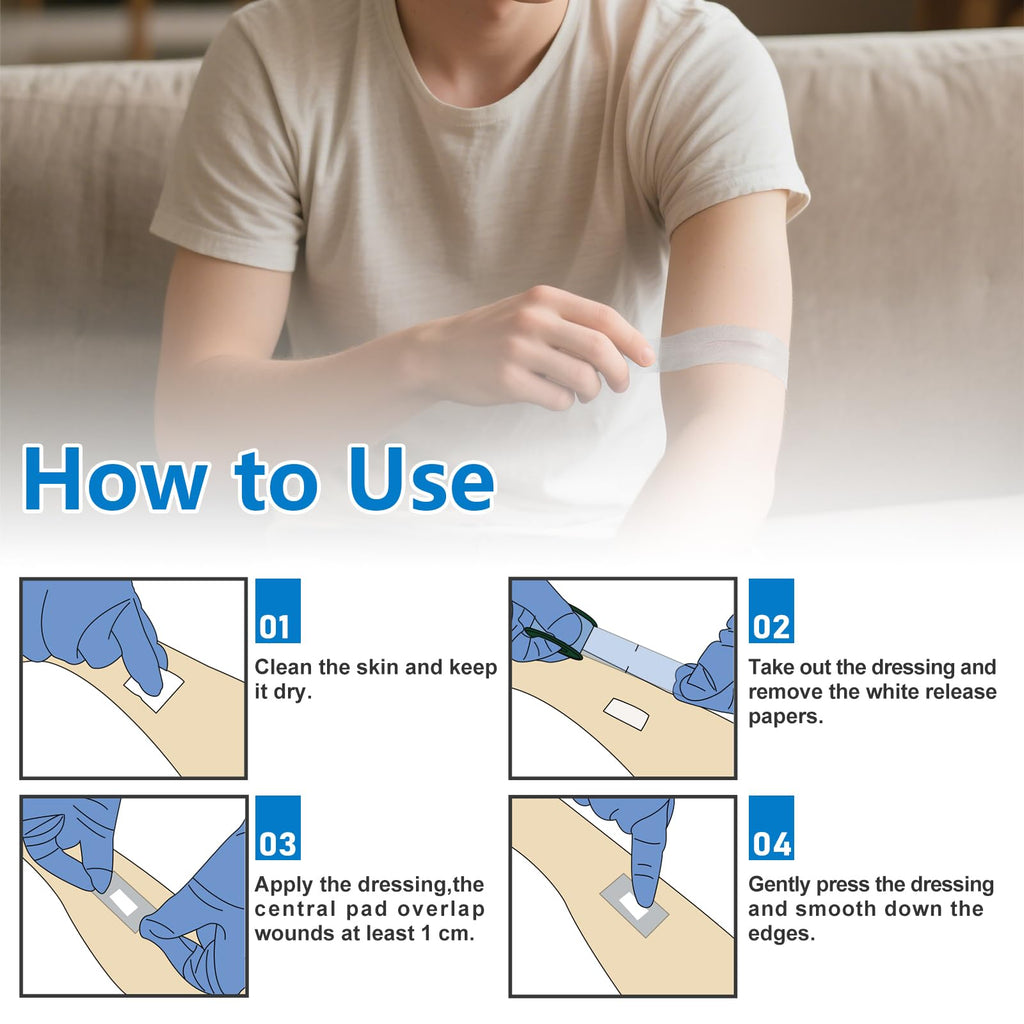 How to Use

01
Clean the skin and keep it dry.

02
Take out the dressing and remove the white release papers.

03
Apply the dressing,the central pad overlap wounds at least 1 cm.

04
Gently press the dressing and smooth down the edges.