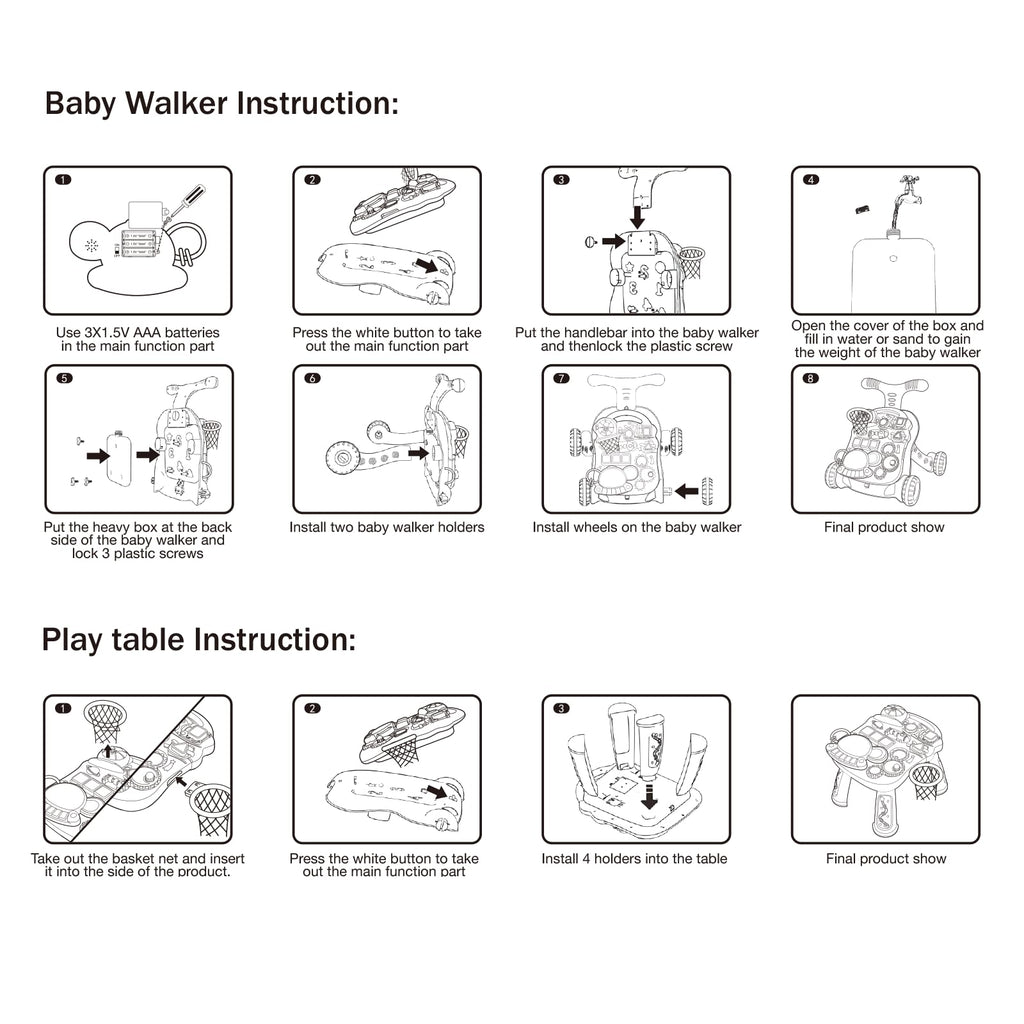 Baby Walker Instruction:

1

Use 3X1.5V AAA batteries in the main function part

2

Press the white button to take out the main function part

3

Put the handlebar into the baby walker and thenlock the plastic screw

4

Open the cover of the box and fill in water or sand to gain the weight of the baby walker

5

Put the heavy box at the back side of the baby walker and lock 3 plastic screws

6

Install two baby walker holders

7

Install wheels on the baby walker

8

Final product show

Play table Instruction:

1

Take out the basket net and insert it into the side of the product.

2

Press the white button to take out the main function part

3

Install 4 holders into the table

Final product show